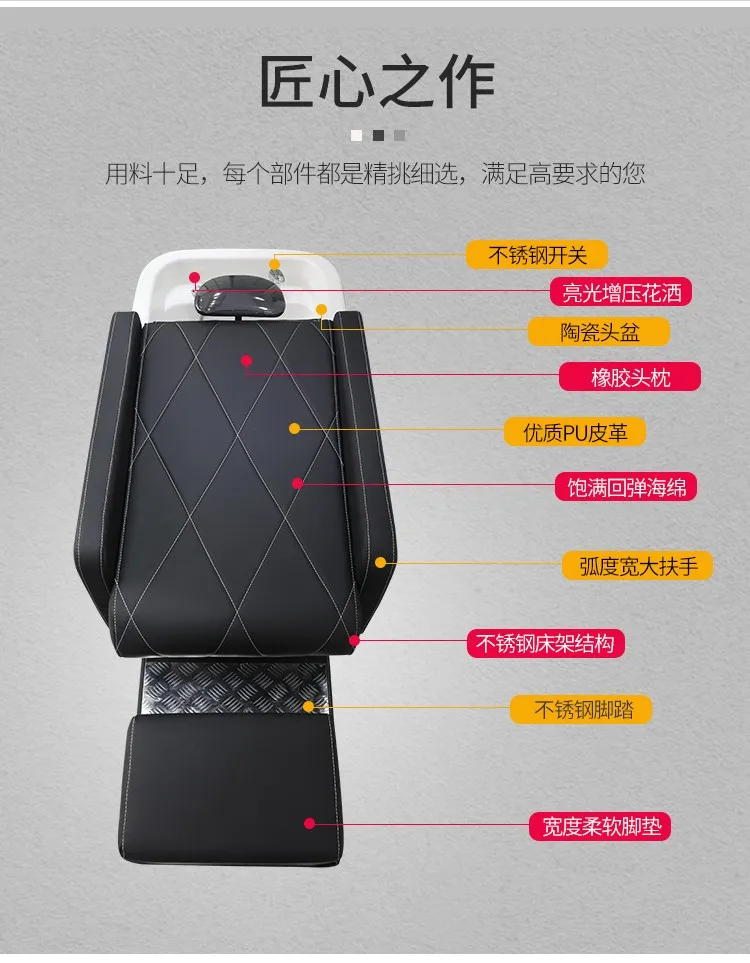 匠心之作

用料十足，每个部件都是精挑细选，满足高要求的您

不锈钢开关

亮光增压花洒

陶瓷头盆

橡胶头枕

优质PU皮革

饱满回弹海绵

弧度宽大扶手

不锈钢床架结构

不锈钢脚踏

宽度柔软脚垫