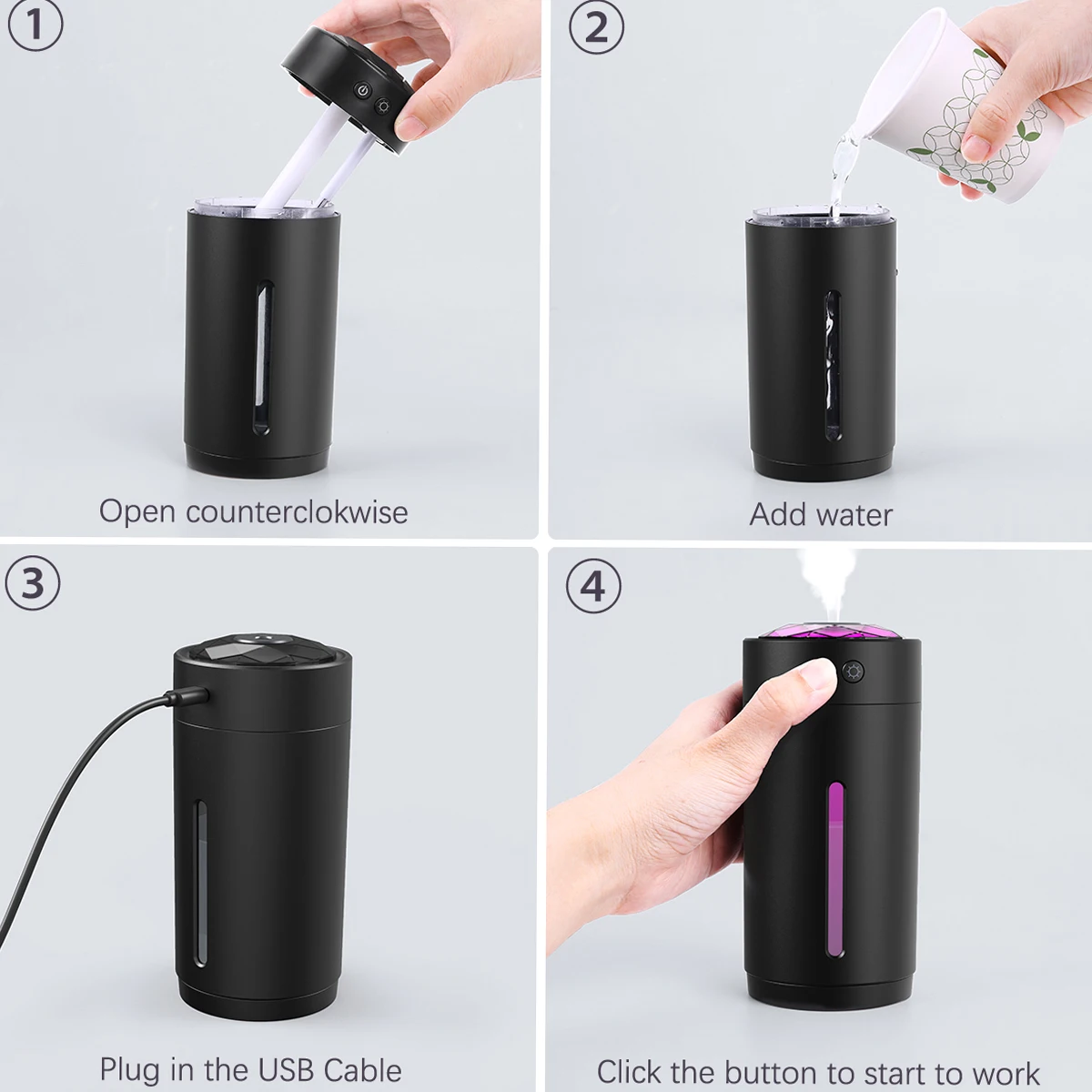 ①

Open counterclokwise

②

Add water

③

Plug in the USB Cable

④

Click the button to start to work