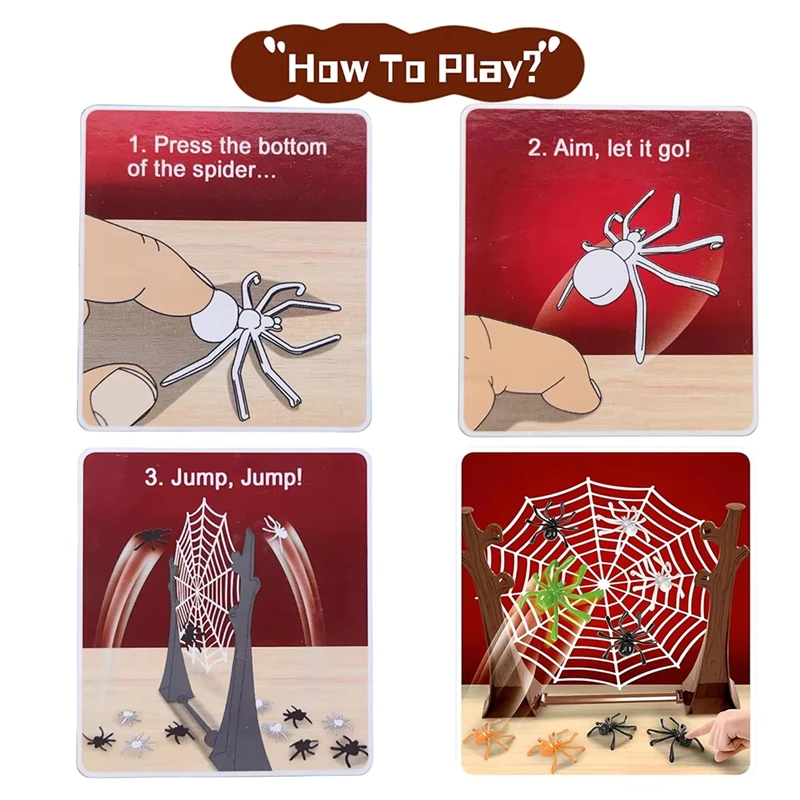 "How To Play?"

1. Press the bottom of the spider...

2. Aim, let it go!

3. Jump, Jump!