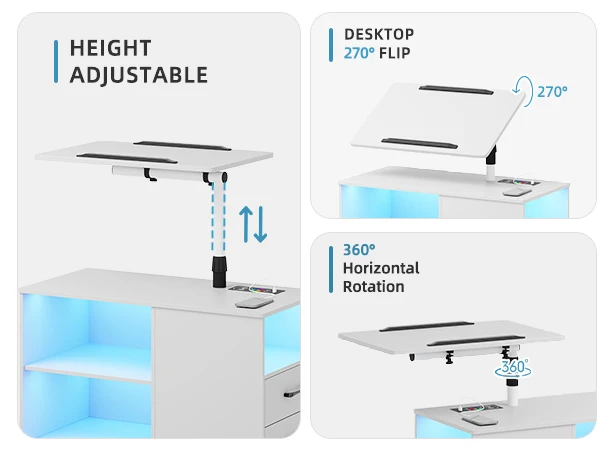 HEIGHT ADJUSTABLE

DESKTOP 270° FLIP

270°

360° Horizontal Rotation

360°