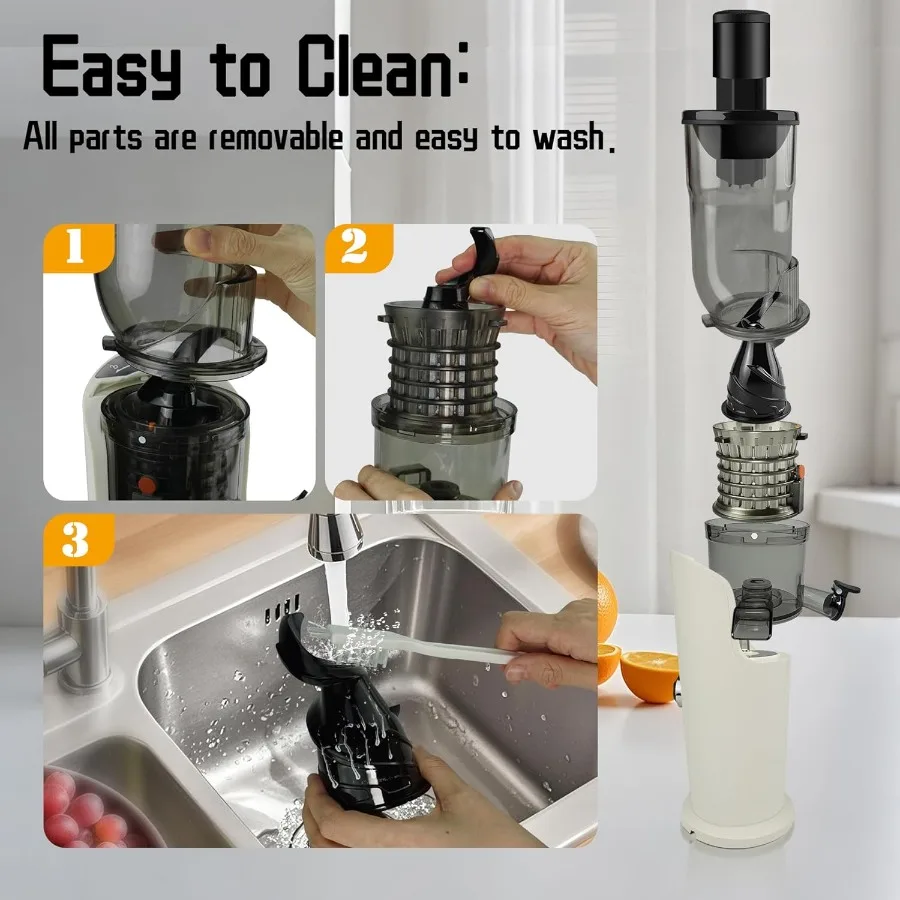 Easy to Clean:
All parts are removable and easy to wash.

1

2

3