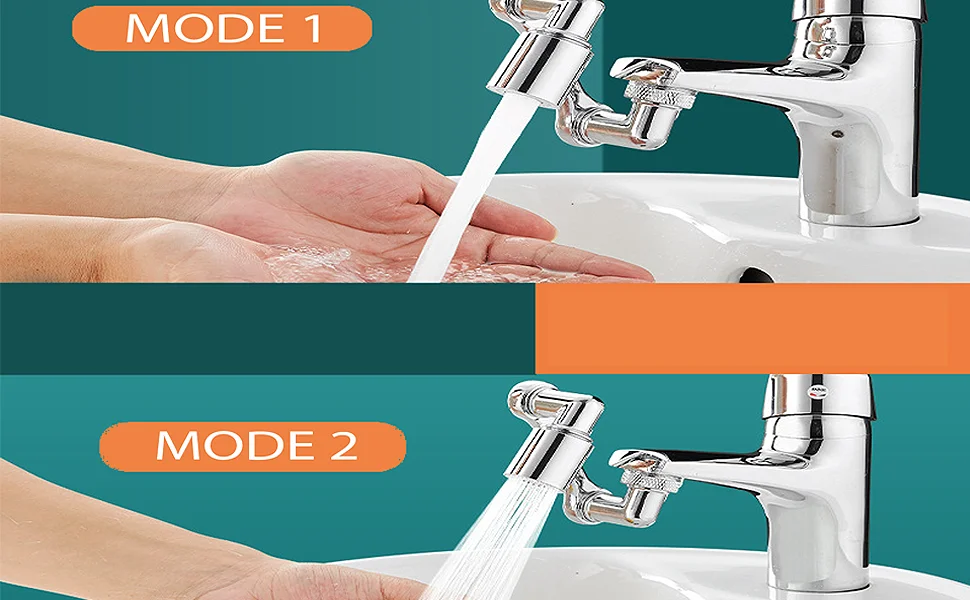 MODE 1

MODE 2