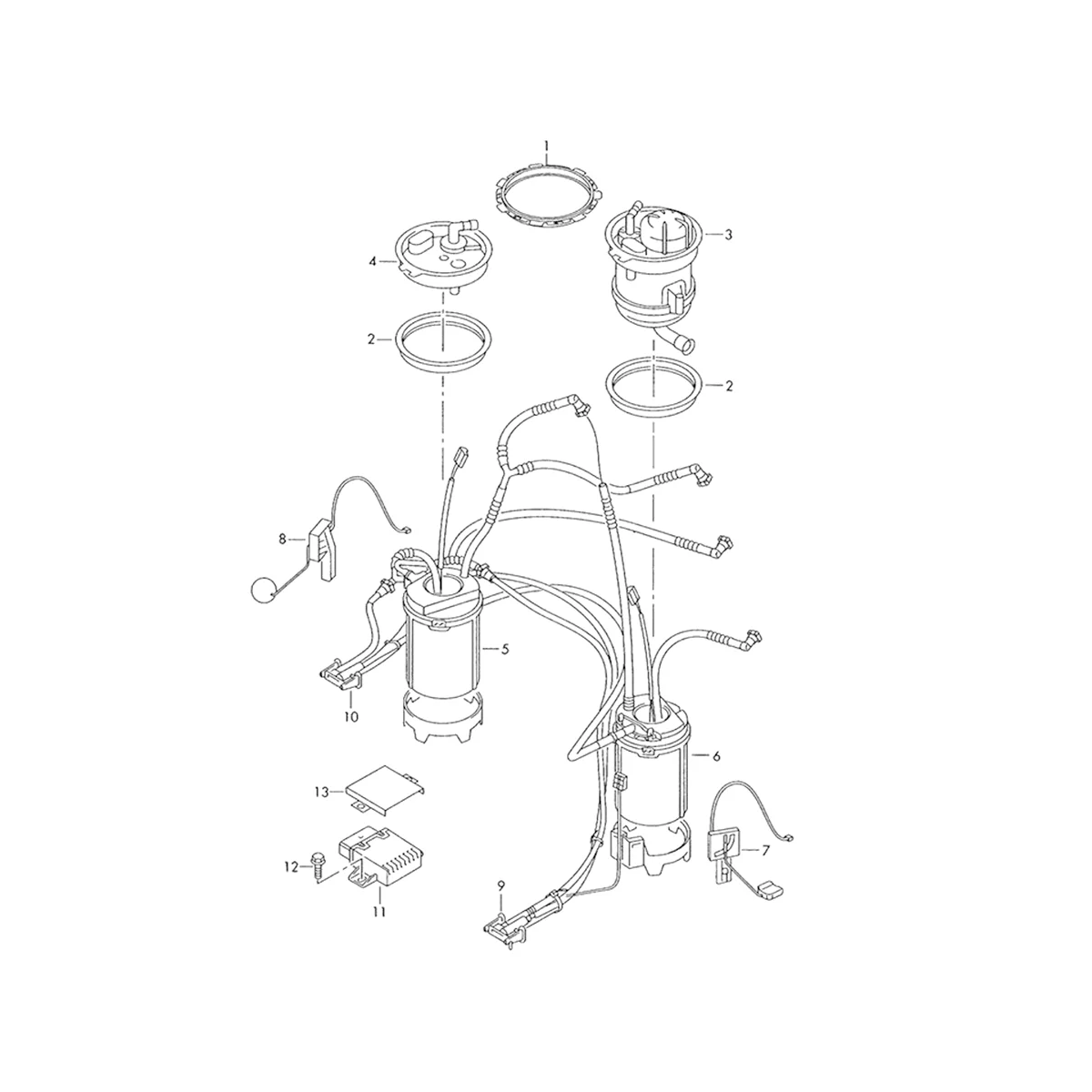 1
3
4
2
2
8
5
10
6
13
7
12
11
9