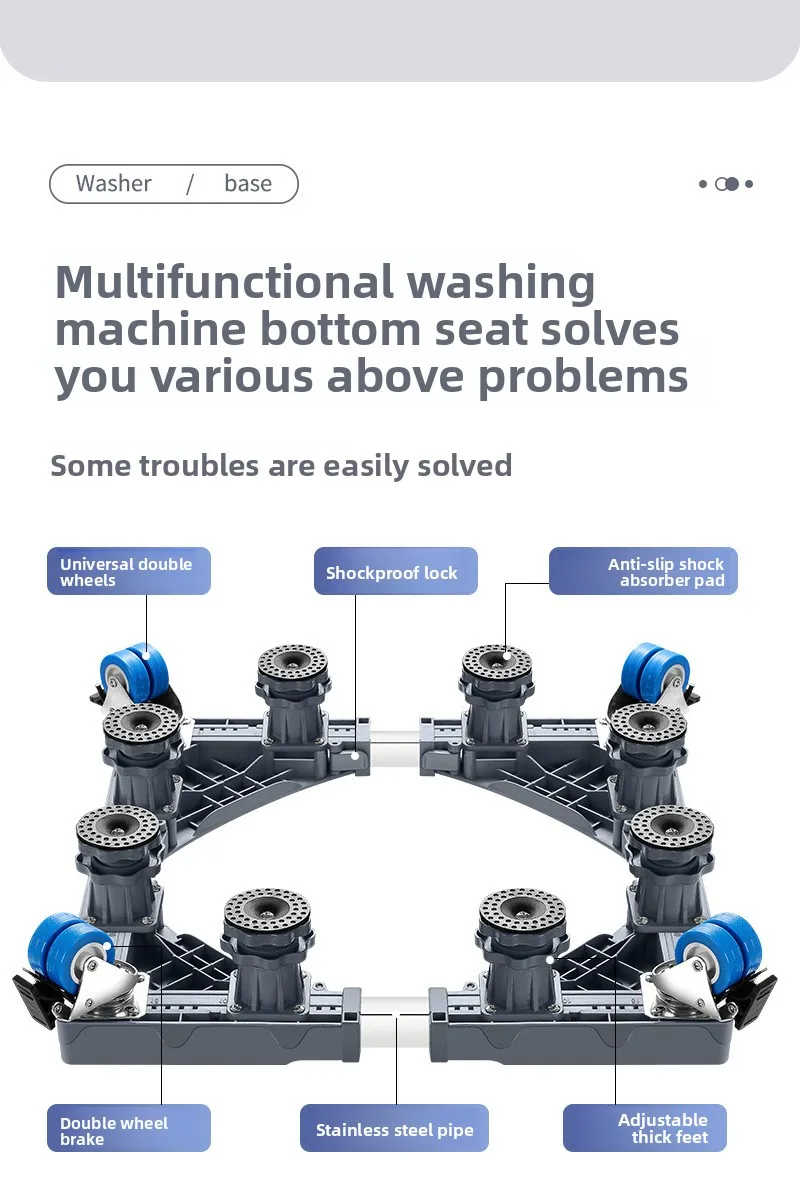 Washer / base

Multifunctional washing machine bottom seat solves you various above problems

Some troubles are easily solved

Universal double wheels

Shockproof lock

Anti-slip shock absorber pad

Double wheel brake

Stainless steel pipe

Adjustable thick feet