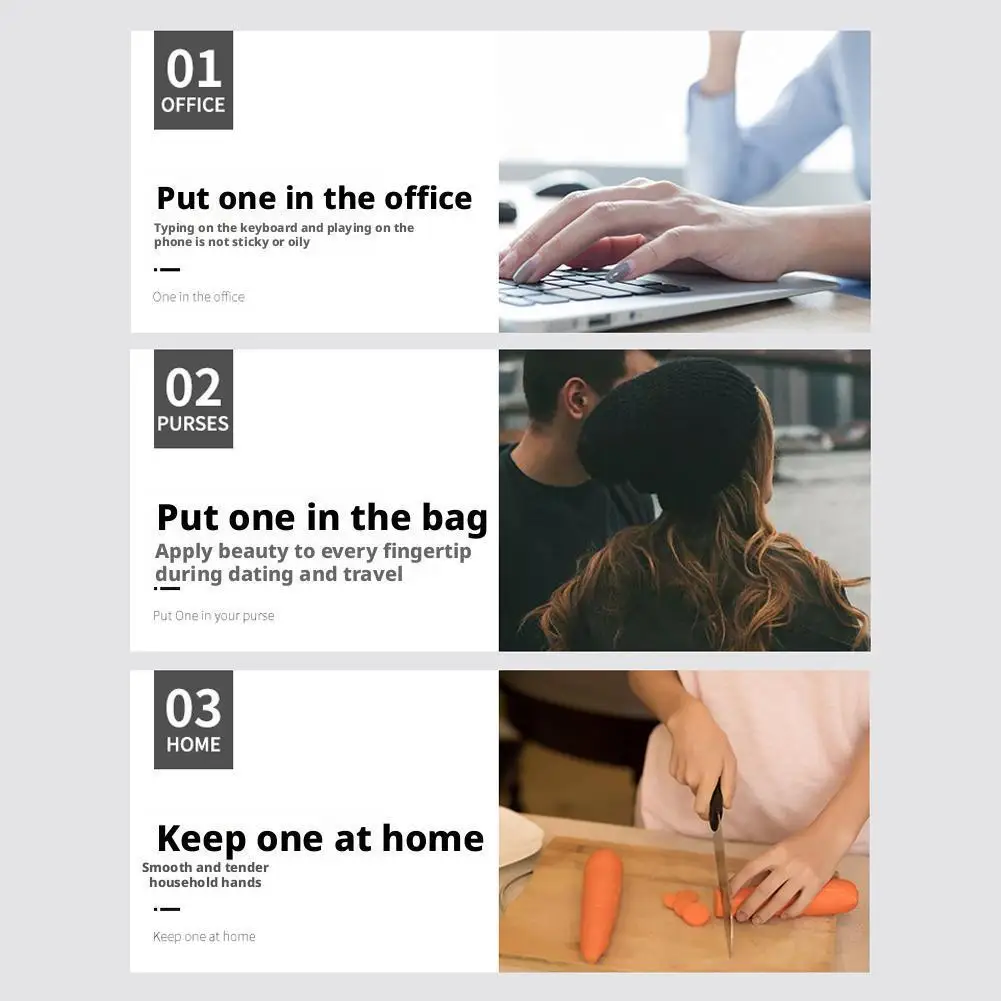 01
OFFICE

Put one in the office

Typing on the keyboard and playing on the phone is not sticky or oily

One in the office

02
PURSES

Put one in the bag

Apply beauty to every fingertip during dating and travel

Put One in your purse

03
HOME

Keep one at home

Smooth and tender household hands

Keep one at home