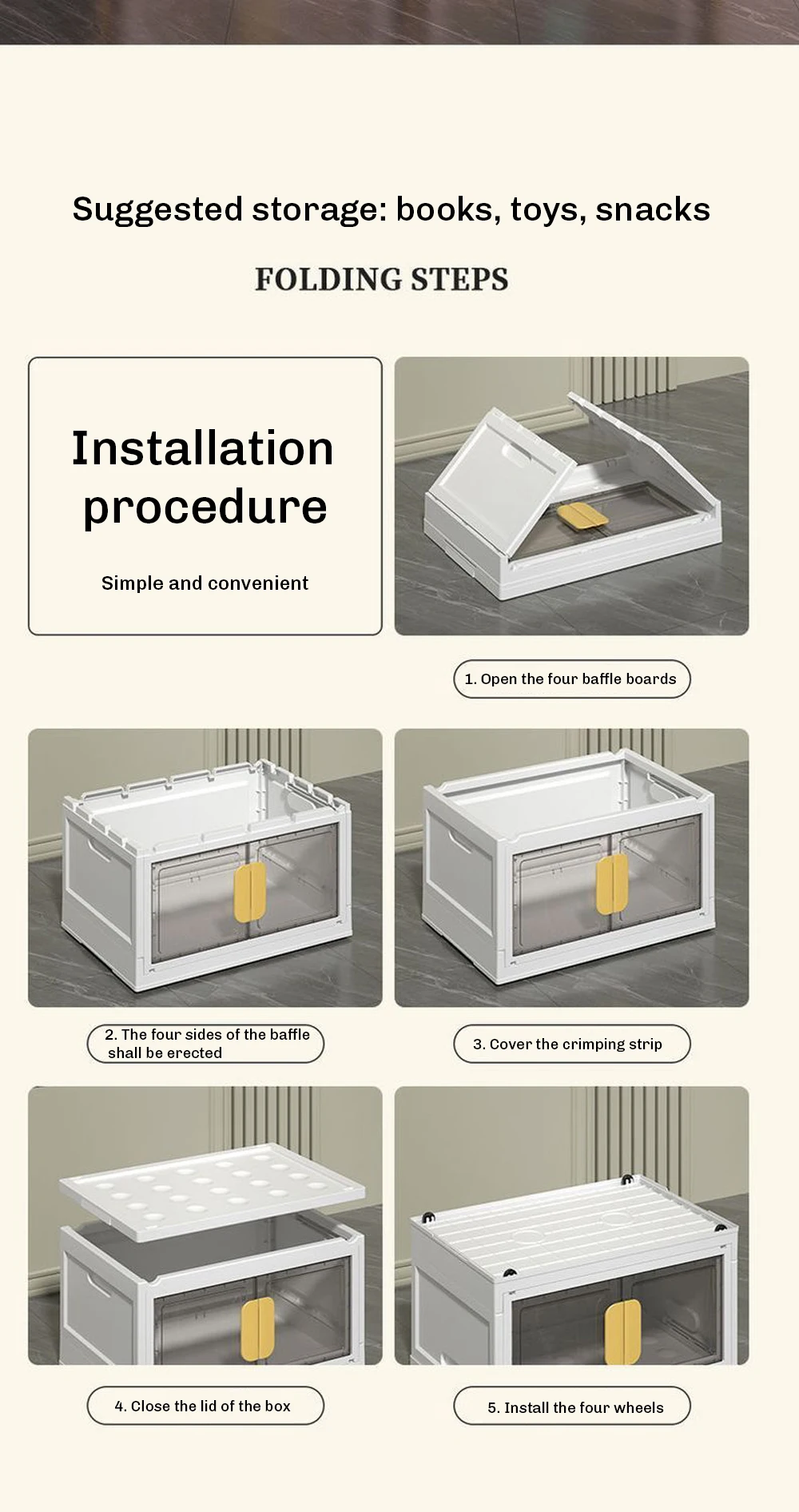 Suggested storage: books, toys, snacks

FOLDING STEPS

Installation procedure

Simple and convenient

1. Open the four baffle boards

2. The four sides of the baffle shall be erected

3. Cover the crimping strip

4. Close the lid of the box

5. Install the four wheels