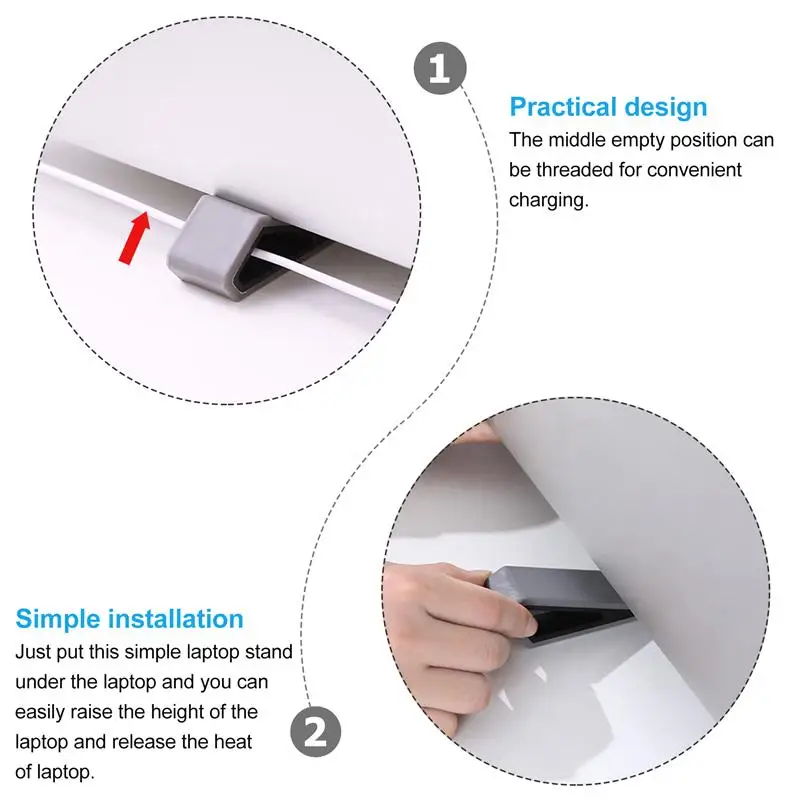 1

Practical design
The middle empty position can be threaded for convenient charging.

Simple installation
Just put this simple laptop stand under the laptop and you can easily raise the height of the laptop and release the heat of laptop.

2