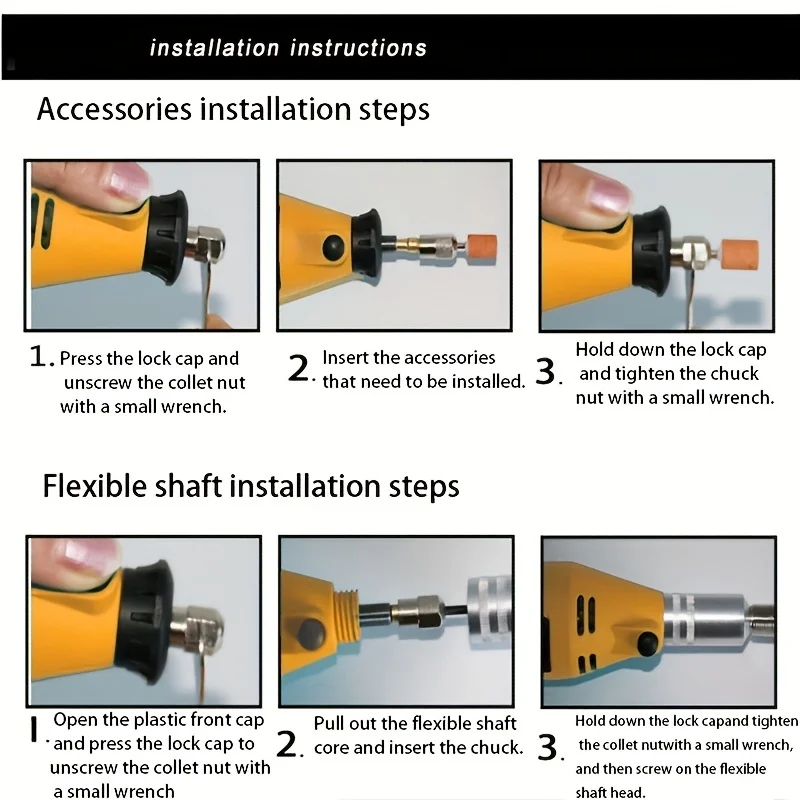 installation instructions

Accessories installation steps

1. Press the lock cap and unscrew the collet nut with a small wrench.

2. Insert the accessories that need to be installed.

3. Hold down the lock cap and tighten the chuck nut with a small wrench.

Flexible shaft installation steps

1. Open the plastic front cap and press the lock cap to unscrew the collet nut with a small wrench

2. Pull out the flexible shaft core and insert the chuck.

3. Hold down the lock capand tighten the collet nutwith a small wrench, and then screw on the flexible shaft head.