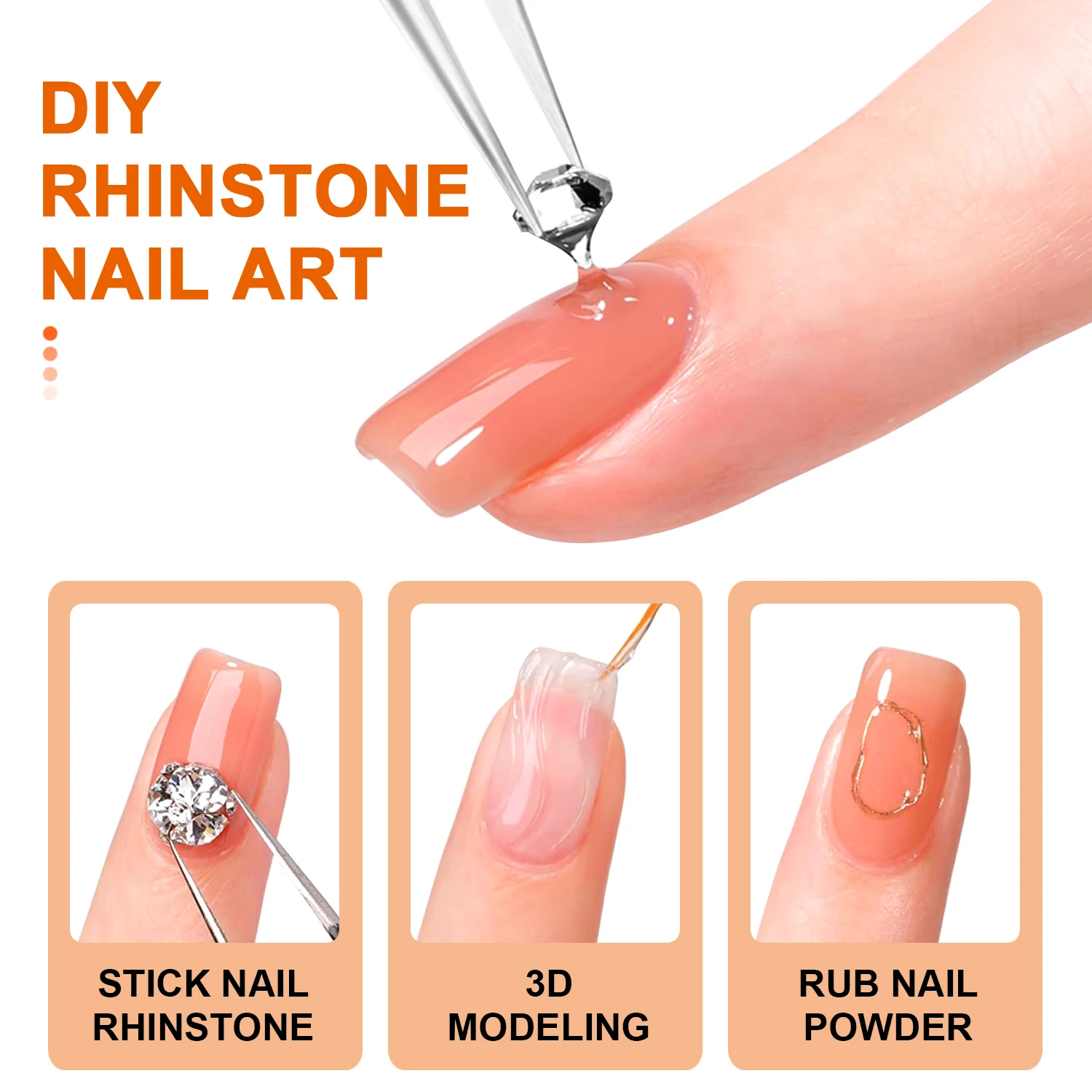 DIY RHINSTONE NAIL ART

STICK NAIL RHINSTONE

3D MODELING

RUB NAIL POWDER