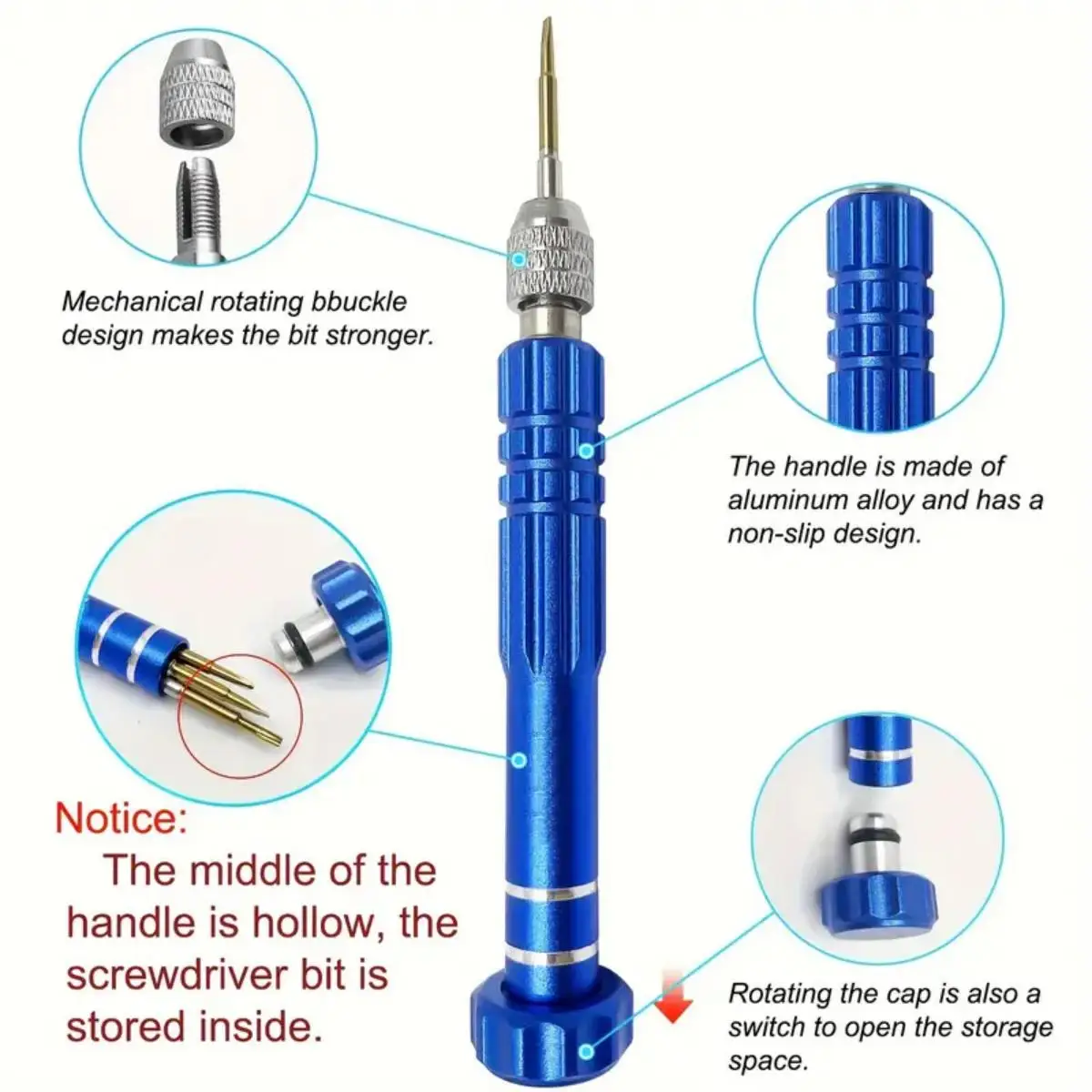 Mechanical rotating bbuckle design makes the bit stronger.

The handle is made of aluminum alloy and has a non-slip design.

Notice:
The middle of the handle is hollow, the screwdriver bit is stored inside.

Rotating the cap is also a switch to open the storage space.