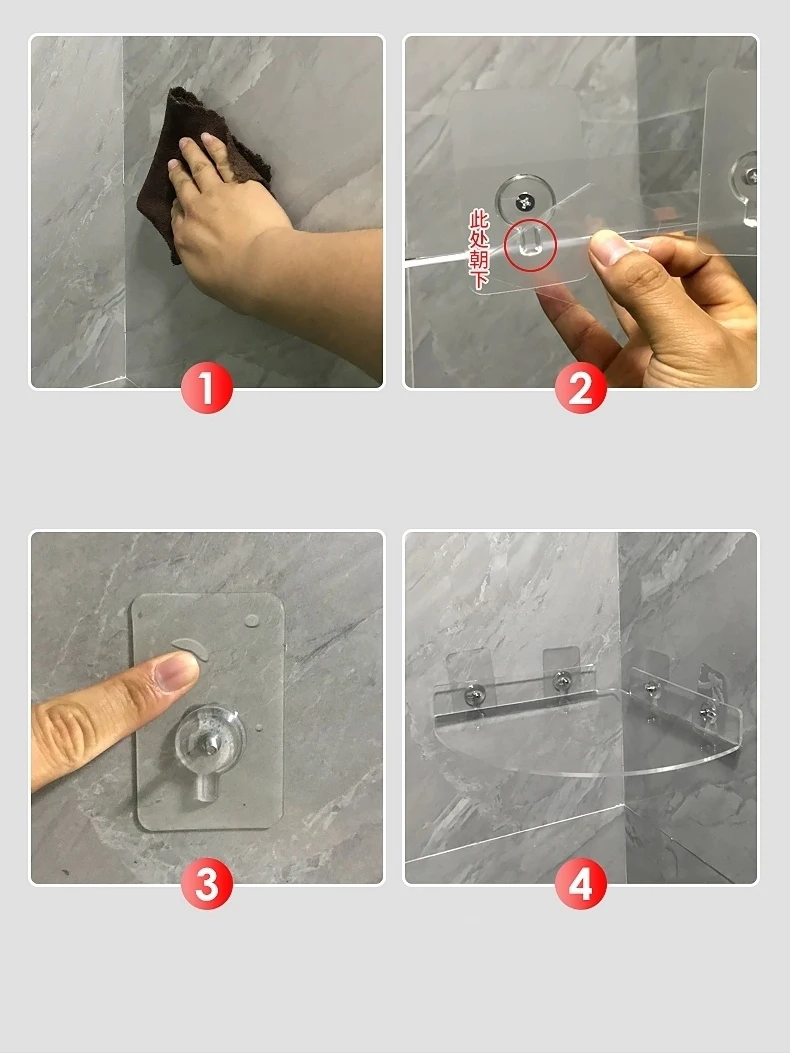 1

此处朝下

2

3

4