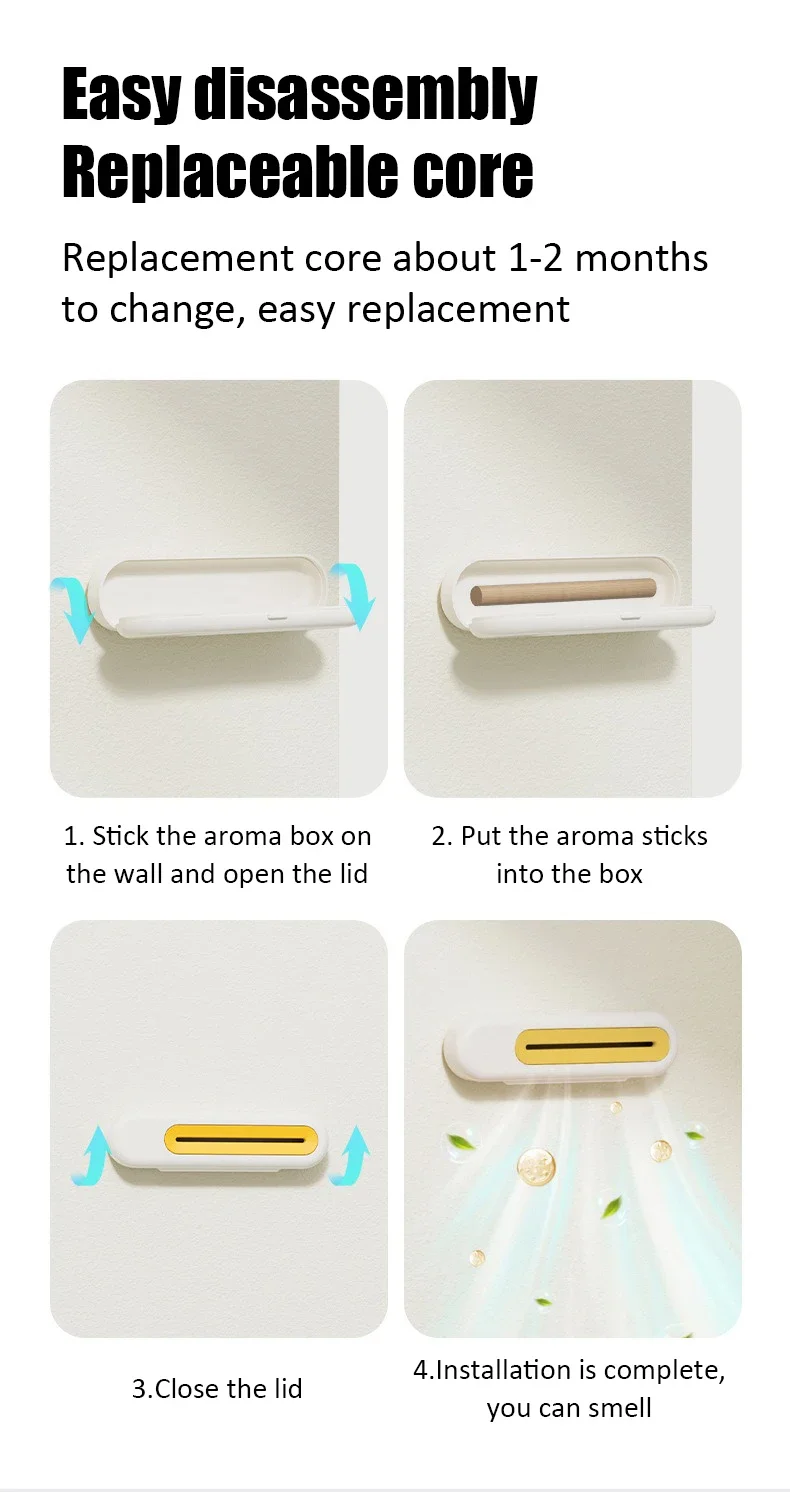 Easy disassembly
Replaceable core

Replacement core about 1-2 months to change, easy replacement

1. Stick the aroma box on the wall and open the lid

2. Put the aroma sticks into the box

3.Close the lid

4.Installation is complete, you can smell