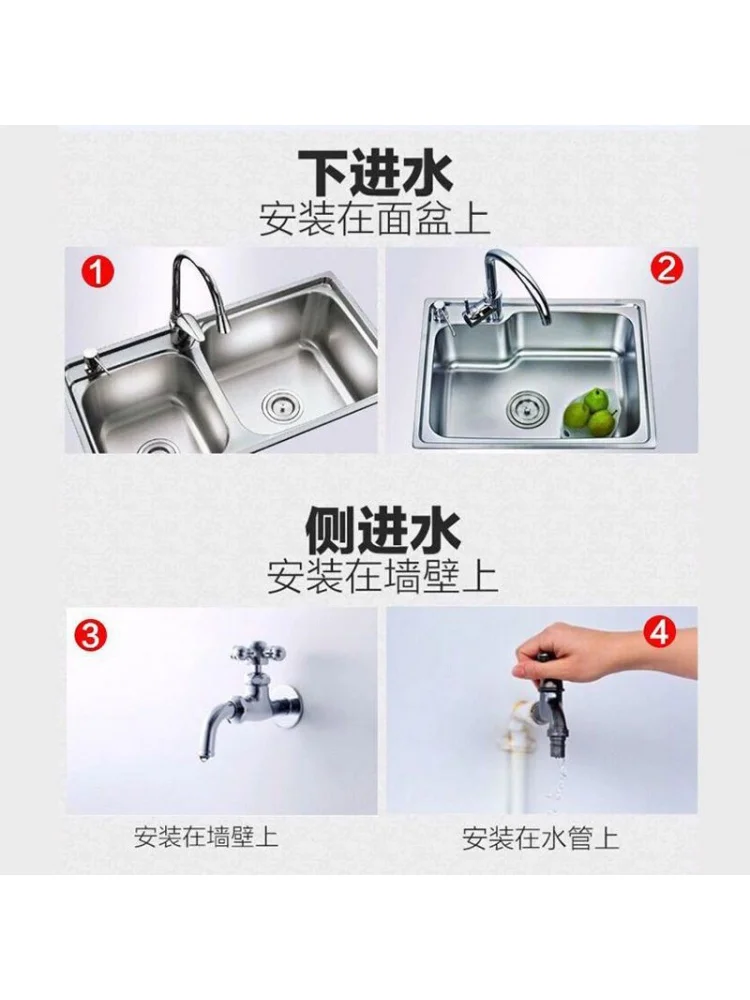 下进水
安装在面盆上

1

2

侧进水
安装在墙壁上

3

4

安装在墙壁上

安装在水管上