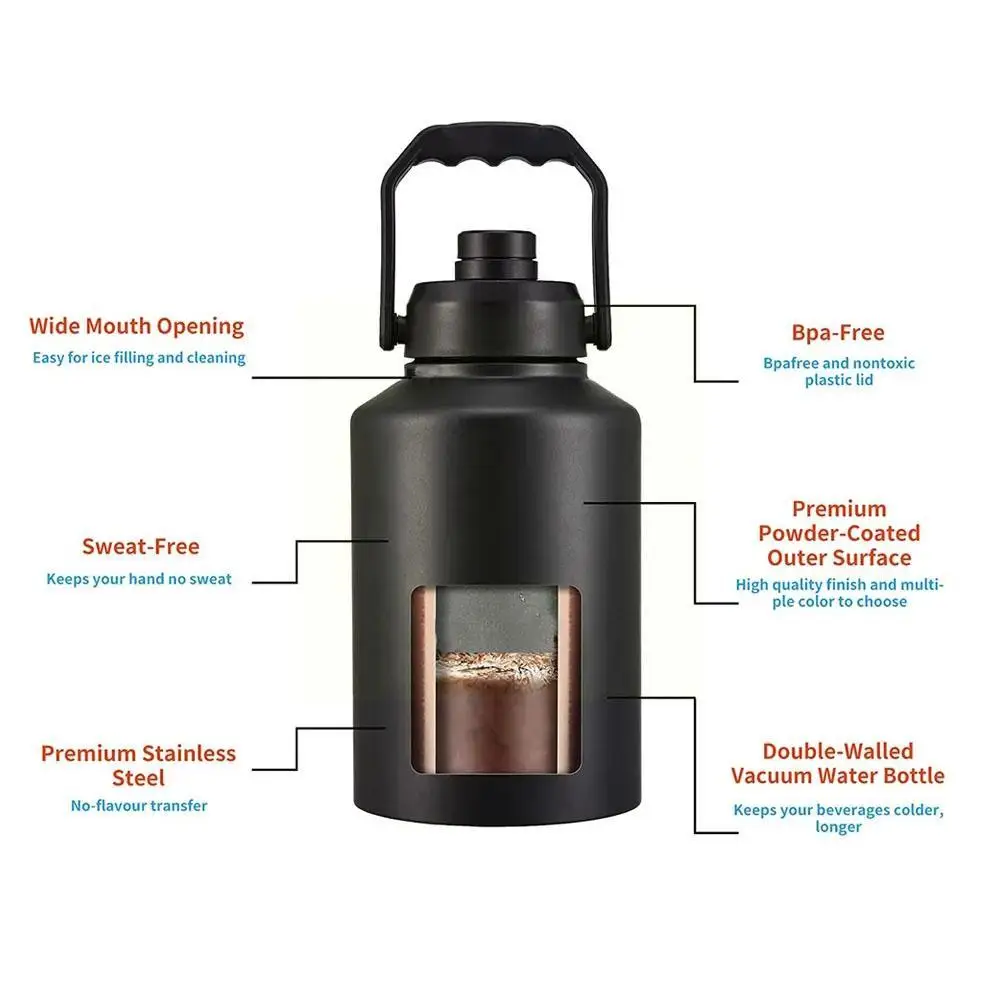 Wide Mouth Opening
Easy for ice filling and cleaning

Sweat-Free
Keeps your hand no sweat

Premium Stainless Steel
No-flavour transfer

Bpa-Free
Bpafree and nontoxic plastic lid

Premium Powder-Coated Outer Surface
High quality finish and multiple color to choose

Double-Walled Vacuum Water Bottle
Keeps your beverages colder, longer