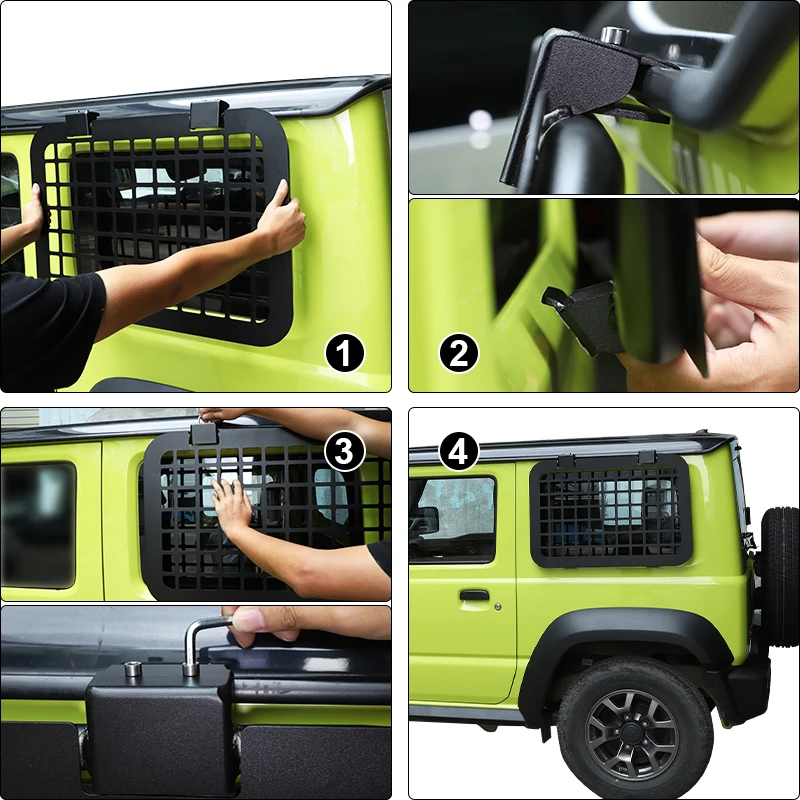 1

2

3

4