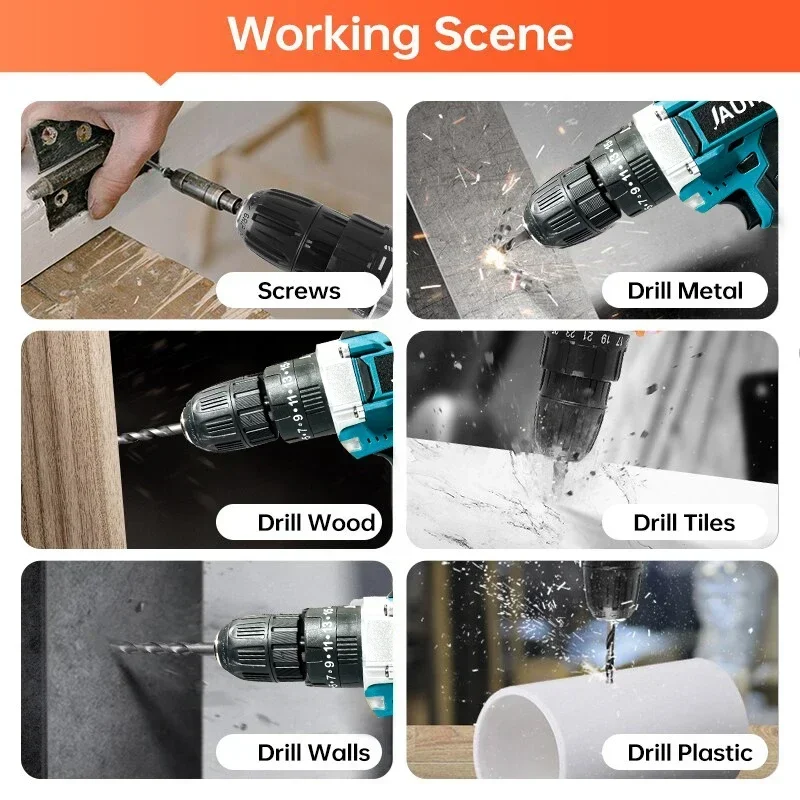 Working Scene

Screws

Drill Metal

Drill Wood

Drill Tiles

Drill Walls

Drill Plastic