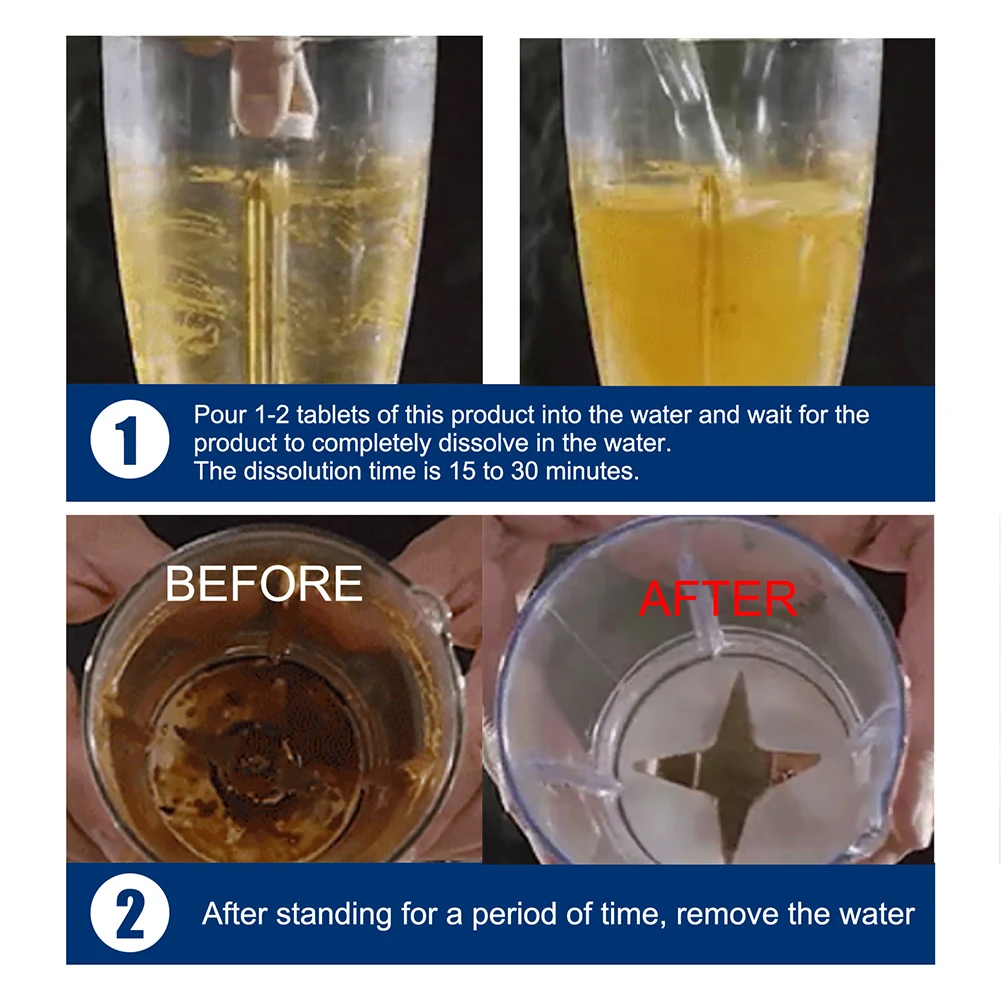 1

Pour 1-2 tablets of this product into the water and wait for the product to completely dissolve in the water.
The dissolution time is 15 to 30 minutes.

BEFORE

AFTER

2

After standing for a period of time, remove the water