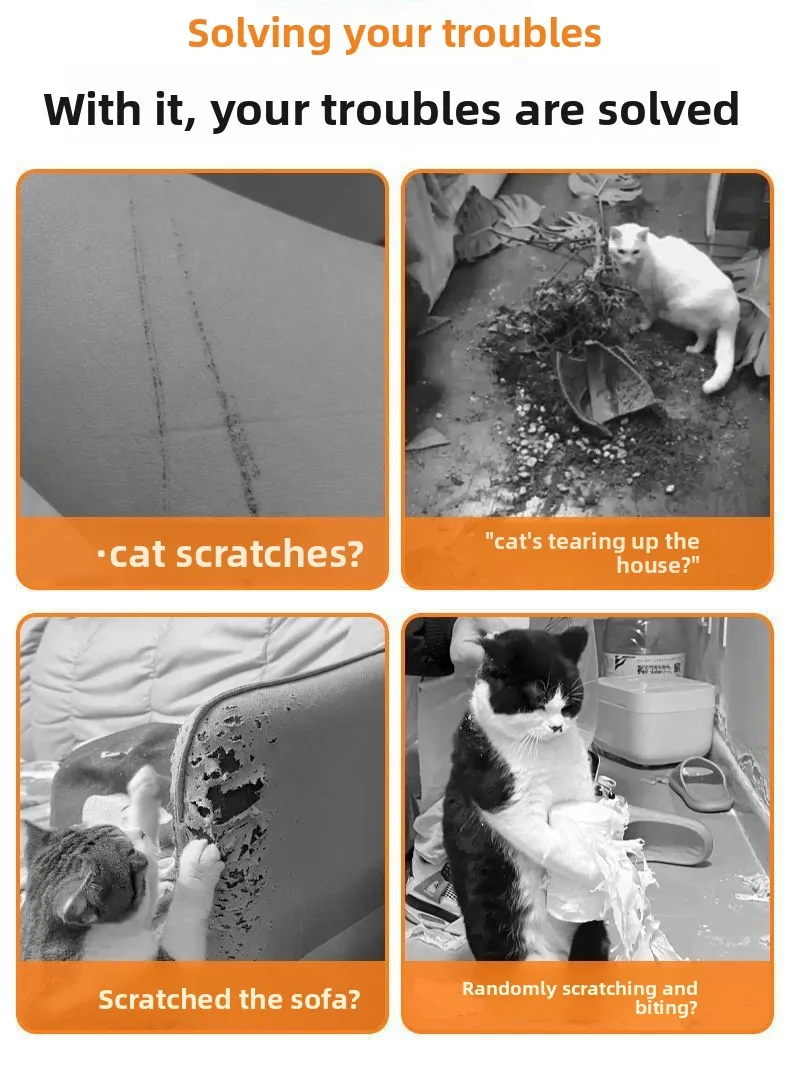 Solving your troubles

With it, your troubles are solved

·cat scratches?

"cat's tearing up the house?"

Scratched the sofa?

Randomly scratching and biting?