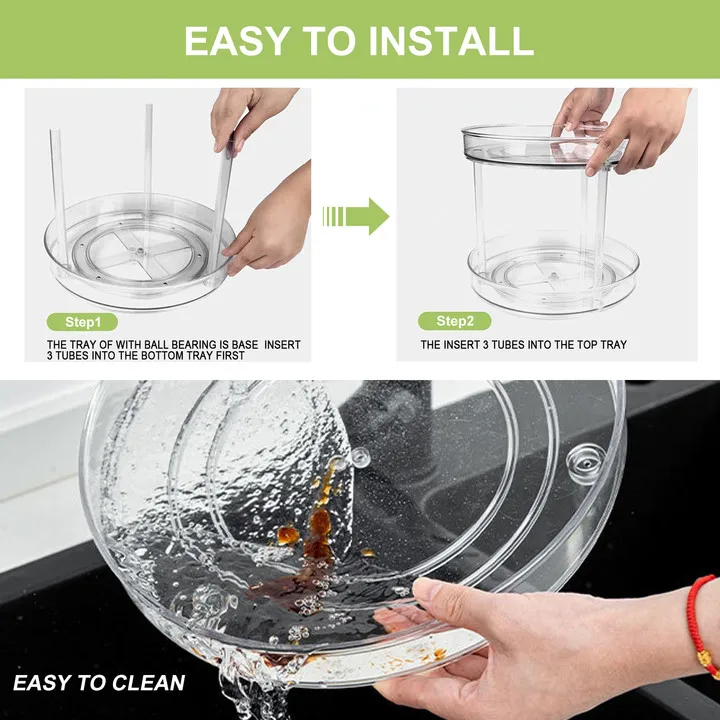 EASY TO INSTALL

Step1

THE TRAY OF WITH BALL BEARING IS BASE INSERT 3 TUBES INTO THE BOTTOM TRAY FIRST

Step2

THE INSERT 3 TUBES INTO THE TOP TRAY

EASY TO CLEAN