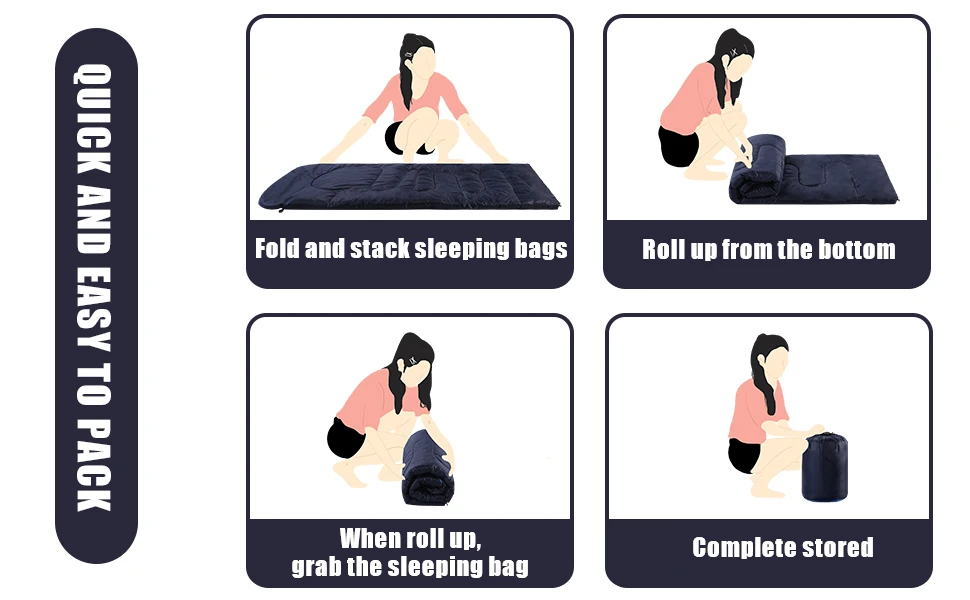 QUICK AND EASY TO PACK

Fold and stack sleeping bags

Roll up from the bottom

When roll up, grab the sleeping bag

Complete stored