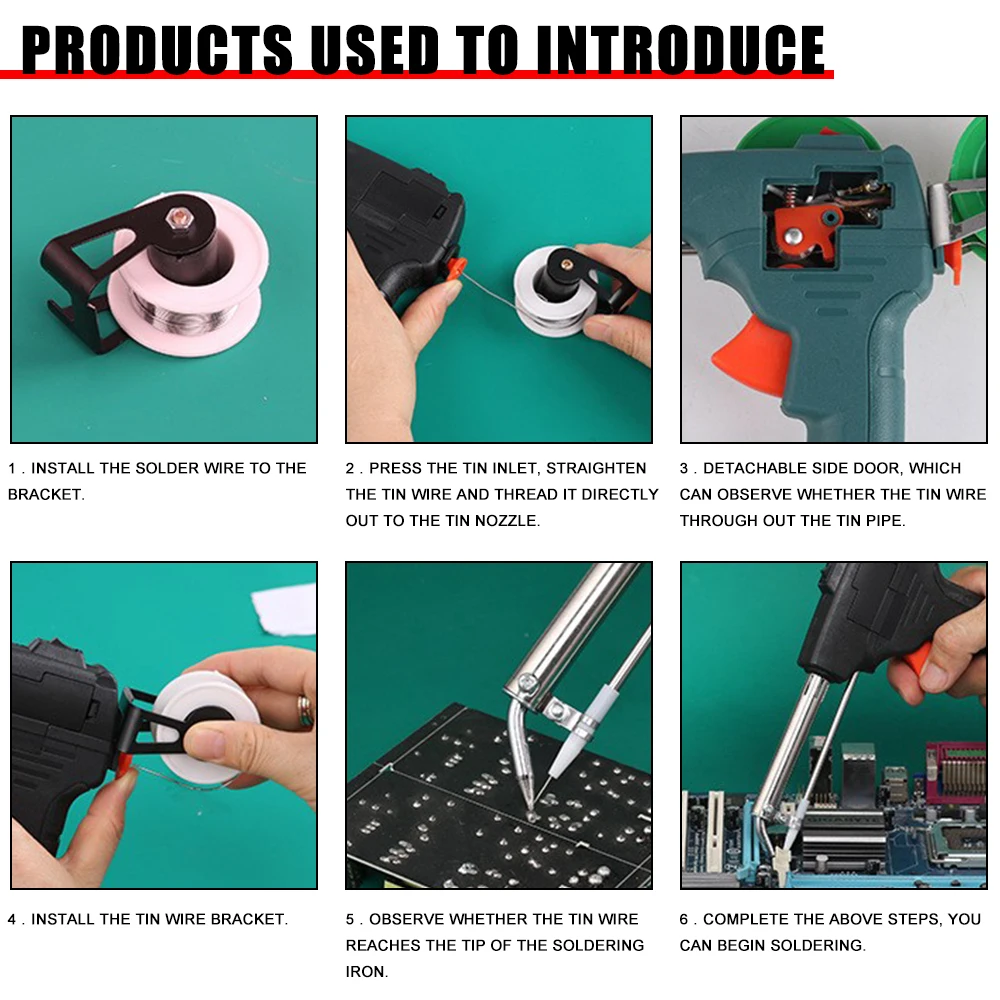 PRODUCTS USED TO INTRODUCE

1 . INSTALL THE SOLDER WIRE TO THE BRACKET.

2 . PRESS THE TIN INLET, STRAIGHTEN THE TIN WIRE AND THREAD IT DIRECTLY OUT TO THE TIN NOZZLE.

3 . DETACHABLE SIDE DOOR, WHICH CAN OBSERVE WHETHER THE TIN WIRE THROUGH OUT THE TIN PIPE.

4 . INSTALL THE TIN WIRE BRACKET.

5 . OBSERVE WHETHER THE TIN WIRE REACHES THE TIP OF THE SOLDERING IRON.

6 . COMPLETE THE ABOVE STEPS, YOU CAN BEGIN SOLDERING.