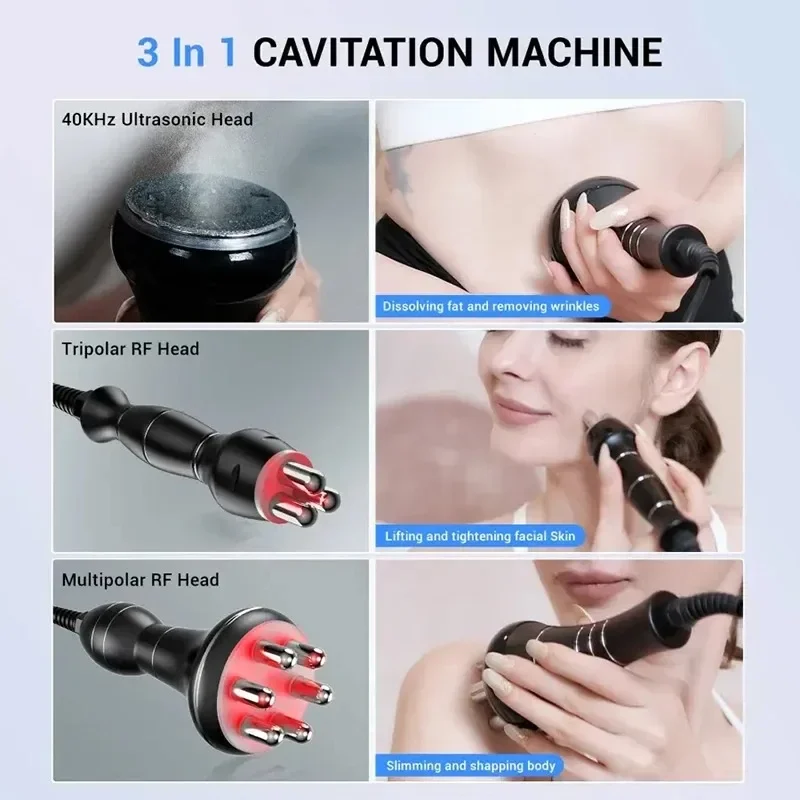 3 In 1 CAVITATION MACHINE

40KHz Ultrasonic Head

Dissolving fat and removing wrinkles

Tripolar RF Head

Lifting and tightening facial Skin

Multipolar RF Head

Slimming and shapping body