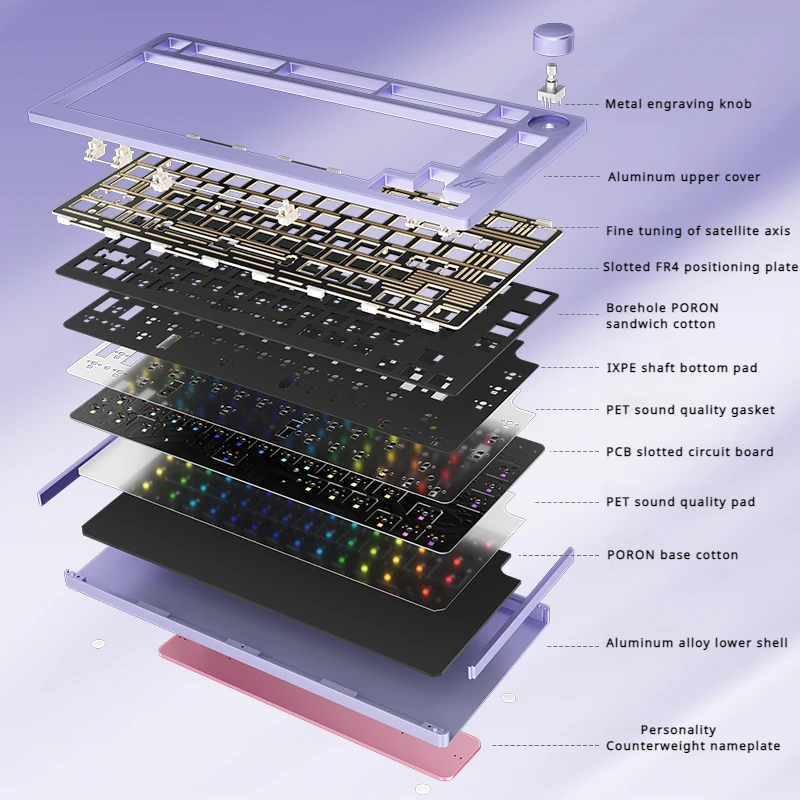 Metal engraving knob

Aluminum upper cover

Fine tuning of satellite axis

Slotted FR4 positioning plate

Borehole PORON sandwich cotton

IXPE shaft bottom pad

PET sound quality gasket

PCB slotted circuit board

PET sound quality pad

PORON base cotton

Aluminum alloy lower shell

Personality Counterweight nameplate