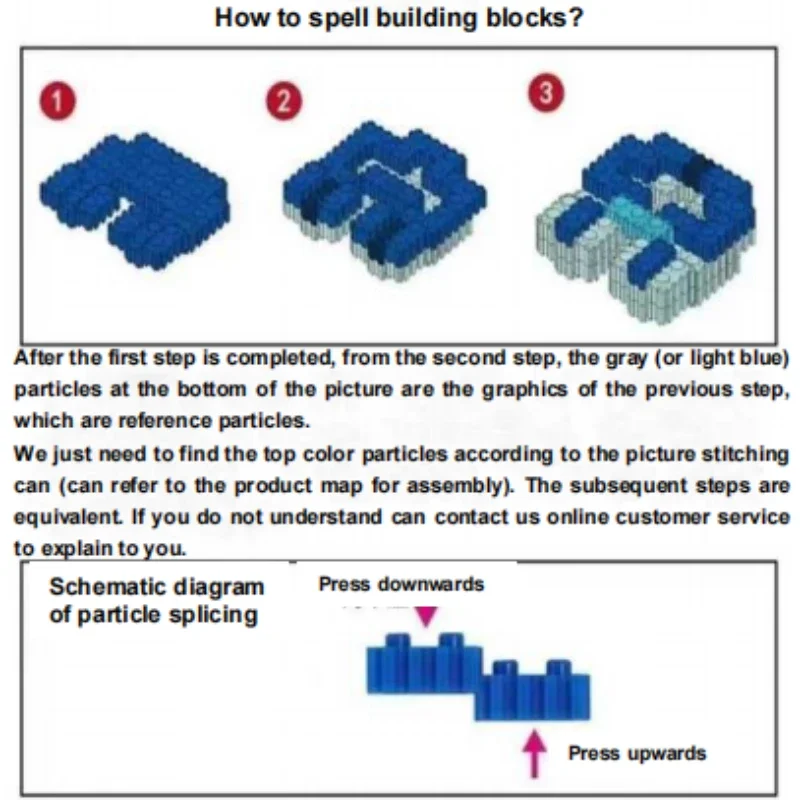 How to spell building blocks?

1

2

3

After the first step is completed, from the second step, the gray (or light blue) particles at the bottom of the picture are the graphics of the previous step, which are reference particles.
We just need to find the top color particles according to the picture stitching can (can refer to the product map for assembly). The subsequent steps are equivalent. If you do not understand can contact us online customer service to explain to you.

Schematic diagram of particle splicing

Press downwards

Press upwards