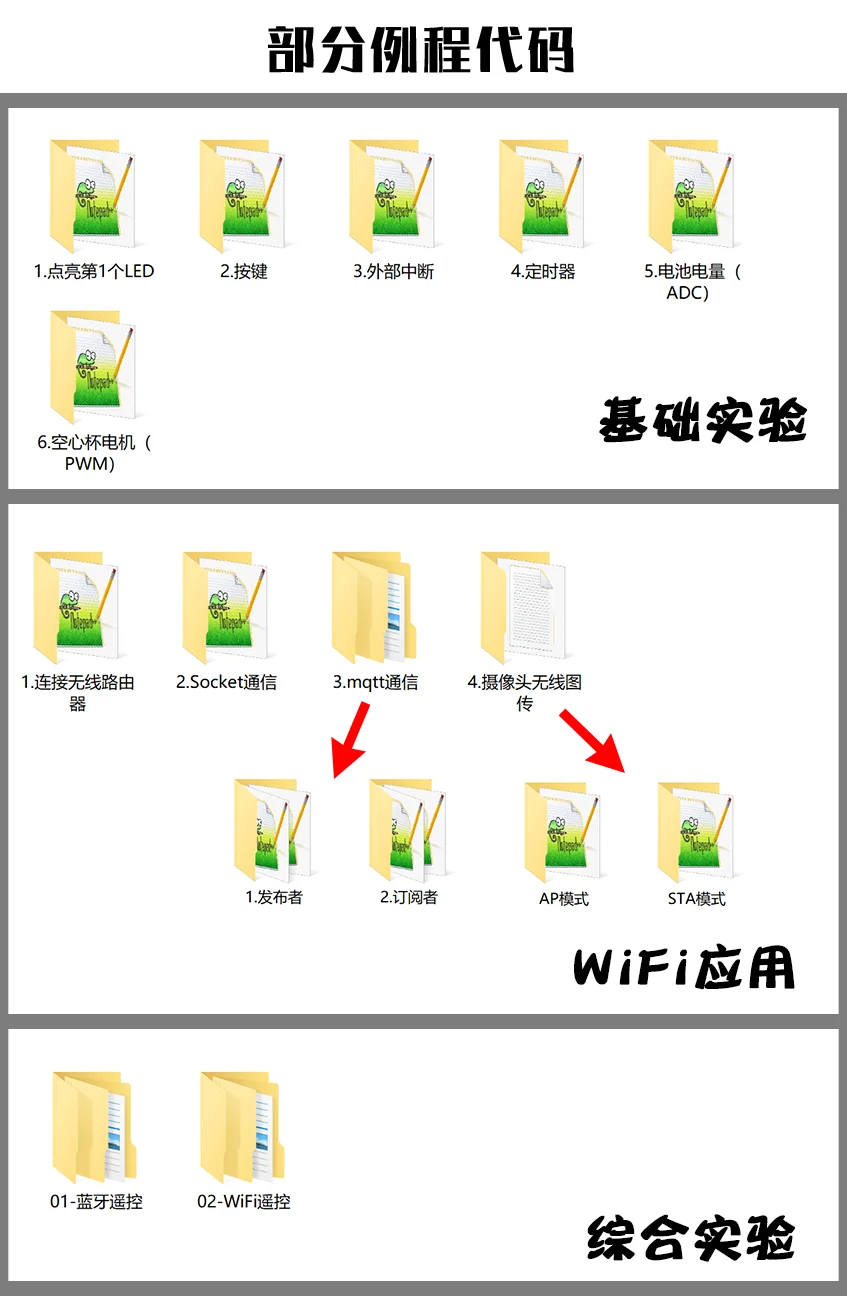 部分例程代码

1.点亮第1个LED

2.按键

3.外部中断

4.定时器

5.电池电量（ADC）

6.空心杯电机（PWM）

基础实验

1.连接无线路由器

2.Socket通信

3.mqtt通信

4.摄像头无线图传

1.发布者

2.订阅者

AP模式

STA模式

WiFi应用

01-蓝牙遥控

02-WiFi遥控

综合实验