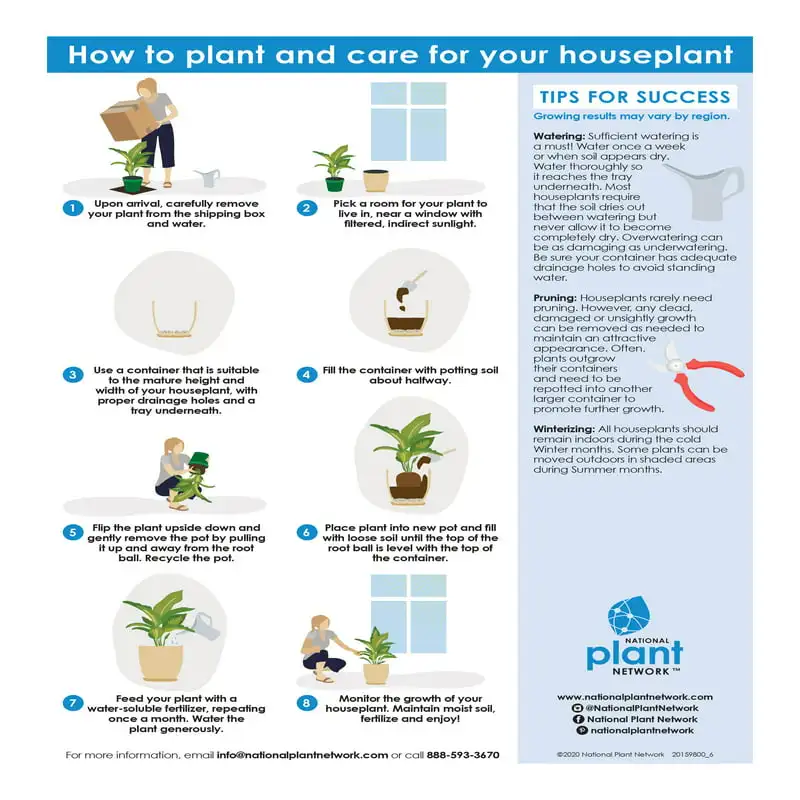 How to plant and care for your houseplant

1 Upon arrival, carefully remove your plant from the shipping box and water.

2 Pick a room for your plant to live in, near a window with filtered, indirect sunlight.

3 Use a container that is suitable to the mature height and width of your houseplant, with proper drainage holes and a tray underneath.

4 Fill the container with potting soil about halfway.

5 Flip the plant upside down and gently remove the pot by pulling it up and away from the root ball. Recycle the pot.

6 Place plant into new pot and fill with loose soil until the top of the root ball is level with the top of the container.

7 Feed your plant with a water-soluble fertilizer, repeating once a month. Water the plant generously.

8 Monitor the growth of your houseplant. Maintain moist soil, fertilize and enjoy!

For more information, email info@nationalplantnetwork.com or call 888-593-3670

TIPS FOR SUCCESS

Growing results may vary by region.

Watering: Sufficient watering is a must! Water once a week or when soil appears dry. Water thoroughly so it reaches the tray underneath. Most houseplants require that the soil dries out between watering but never allow it to become completely dry. Overwatering can be as damaging as underwatering. Be sure your container has adequate drainage holes to avoid standing water.

Pruning: Houseplants rarely need pruning. However, any dead, damaged or unsightly growth can be removed as needed to maintain an attractive appearance. Often, plants outgrow their containers and need to be repotted into another larger container to promote further growth.

Winterizing: All houseplants should remain indoors during the cold Winter months. Some plants can be moved outdoors in shaded areas during Summer months.

NATIONAL plant NETWORK™

www.nationalplantnetwork.com
@NationalPlantNetwork
National Plant Network
nationalplantnetwork

©2020 National Plant Network 20159800_6