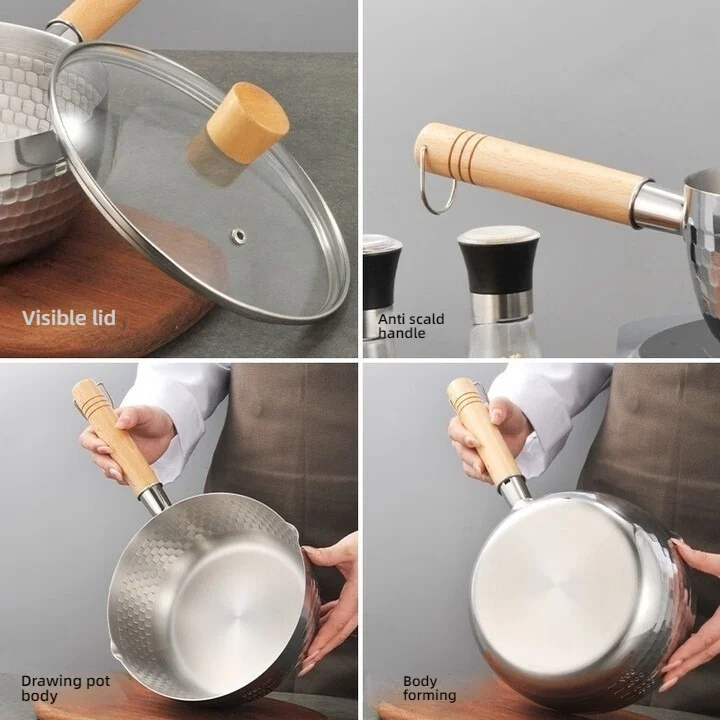 Visible lid

Anti scald handle

Drawing pot body

Body forming