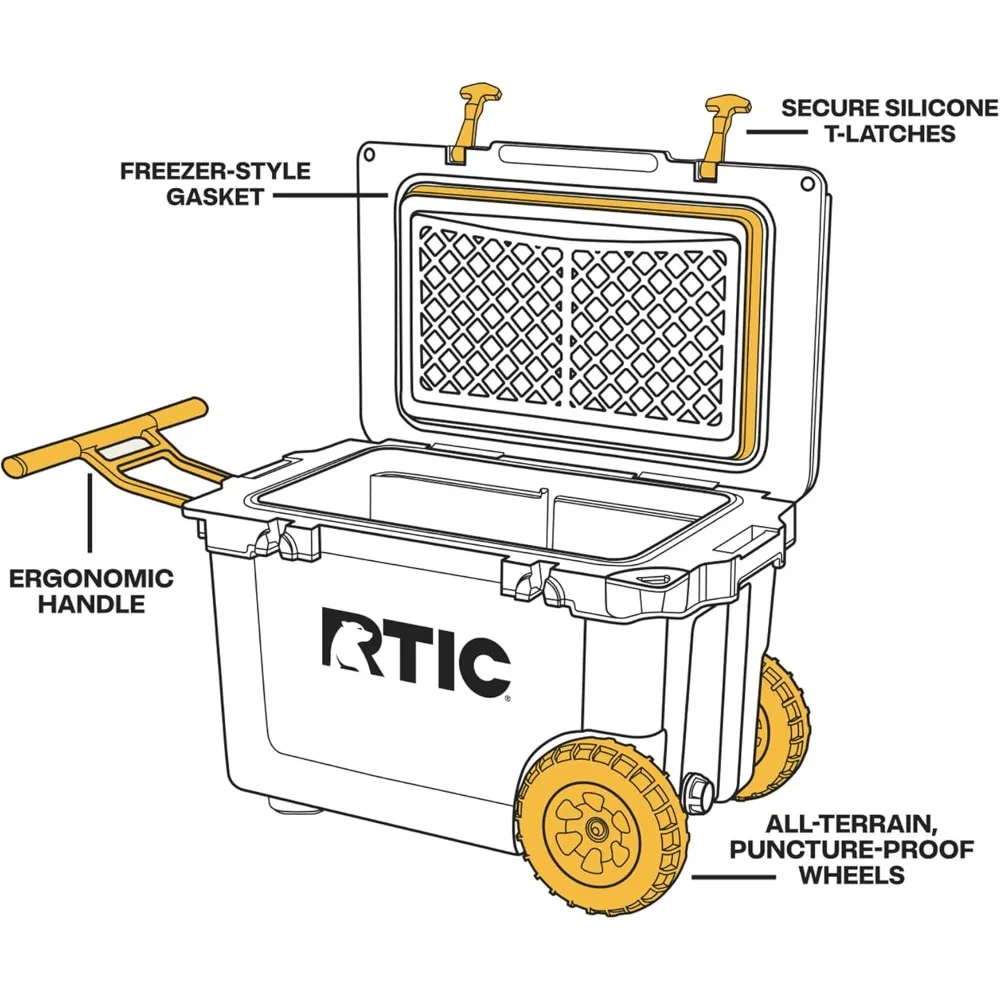 SECURE SILICONE T-LATCHES

FREEZER-STYLE GASKET

ERGONOMIC HANDLE

RTIC®

ALL-TERRAIN, PUNCTURE-PROOF WHEELS