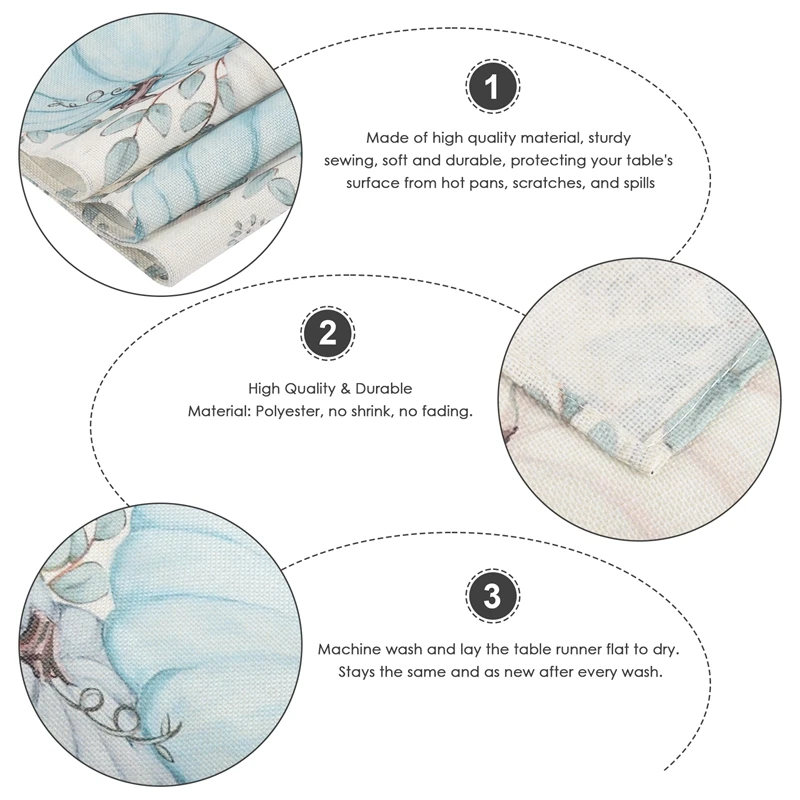 1

Made of high quality material, sturdy sewing, soft and durable, protecting your table's surface from hot pans, scratches, and spills

2

High Quality & Durable
Material: Polyester, no shrink, no fading.

3

Machine wash and lay the table runner flat to dry.
Stays the same and as new after every wash.