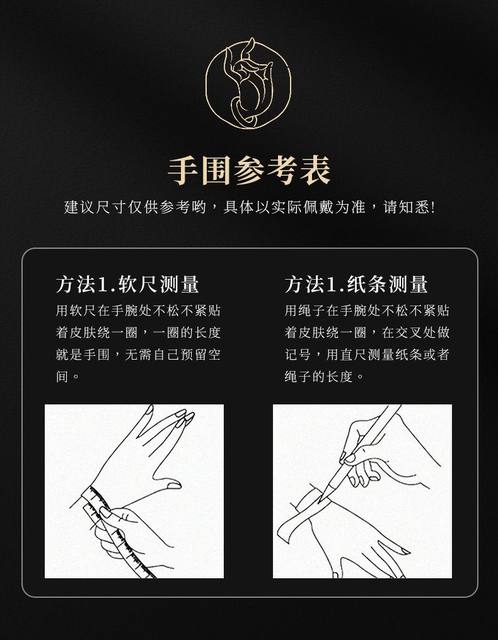 手围参考表

建议尺寸仅供参考哟，具体以实际佩戴为准，请知悉!

方法1.软尺测量

用软尺在手腕处不松不紧贴着皮肤绕一圈，一圈的长度就是手围，无需自己预留空间。

方法1.纸条测量

用绳子在手腕处不松不紧贴着皮肤绕一圈，在交叉处做记号，用直尺测量纸条或者绳子的长度。