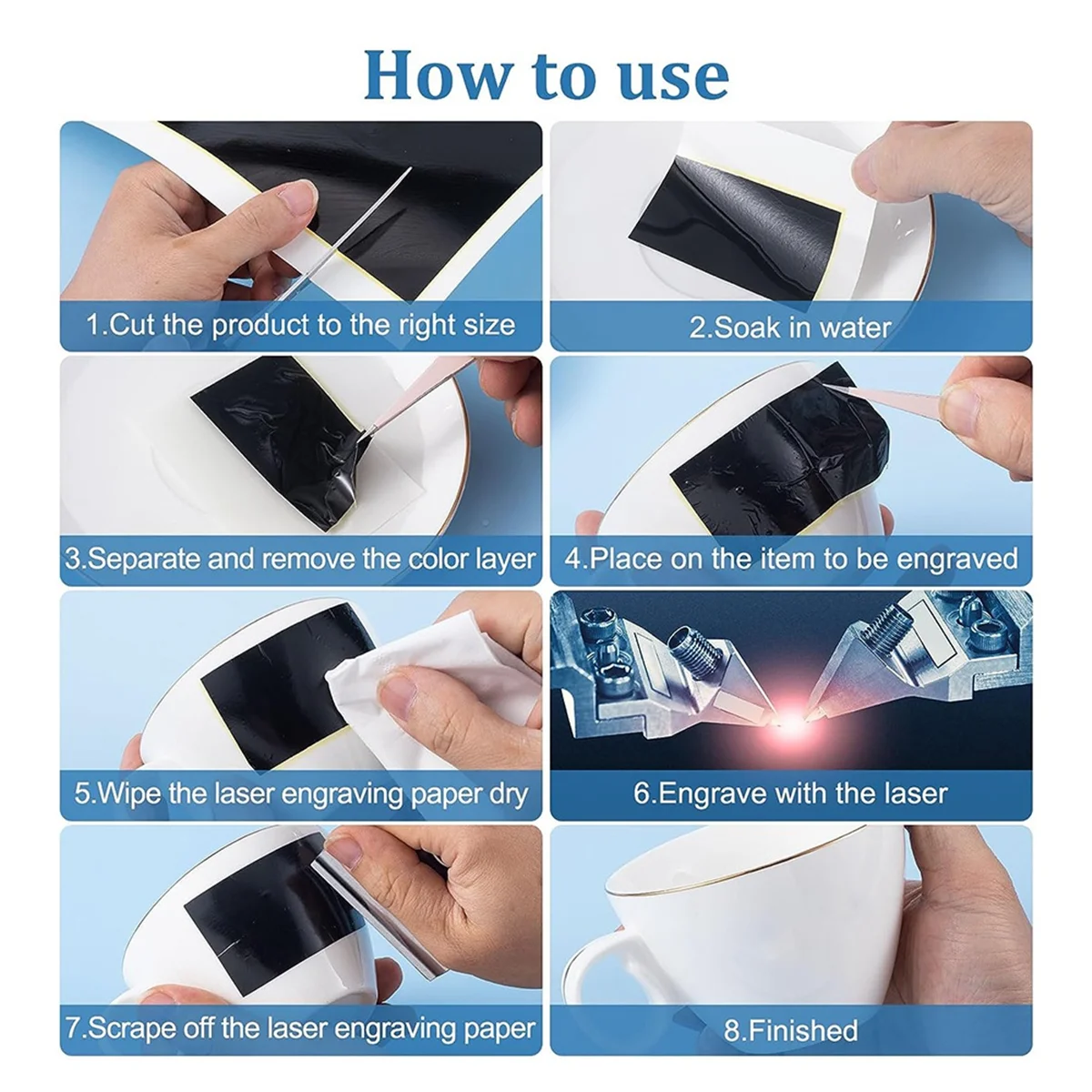 How to use

1.Cut the product to the right size

2.Soak in water

3.Separate and remove the color layer

4.Place on the item to be engraved

5.Wipe the laser engraving paper dry

6.Engrave with the laser

7.Scrape off the laser engraving paper

8.Finished