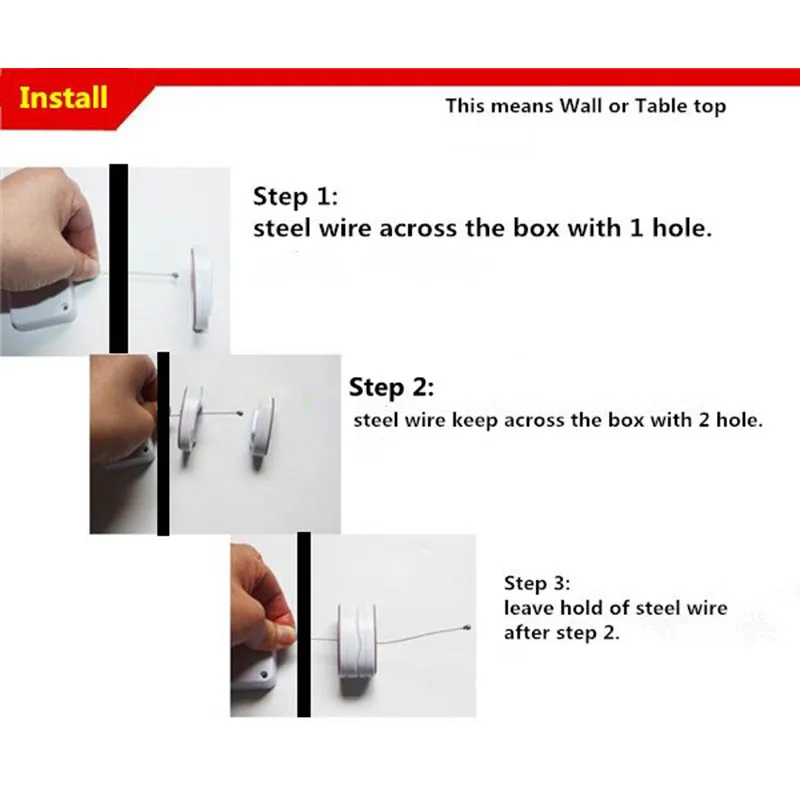 Install

This means Wall or Table top

Step 1:
steel wire across the box with 1 hole.

Step 2:
steel wire keep across the box with 2 hole.

Step 3:
leave hold of steel wire after step 2.