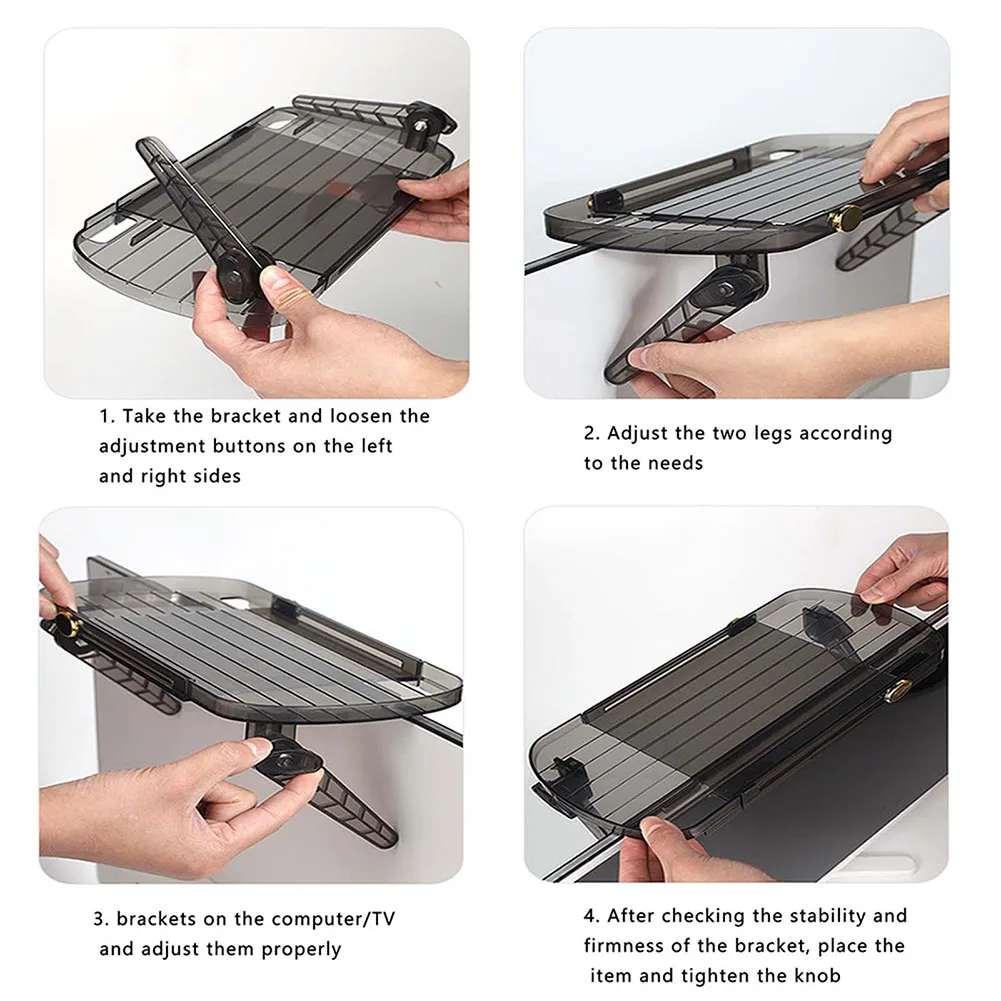 1. Take the bracket and loosen the adjustment buttons on the left and right sides

2. Adjust the two legs according to the needs

3. brackets on the computer/TV and adjust them properly

4. After checking the stability and firmness of the bracket, place the item and tighten the knob