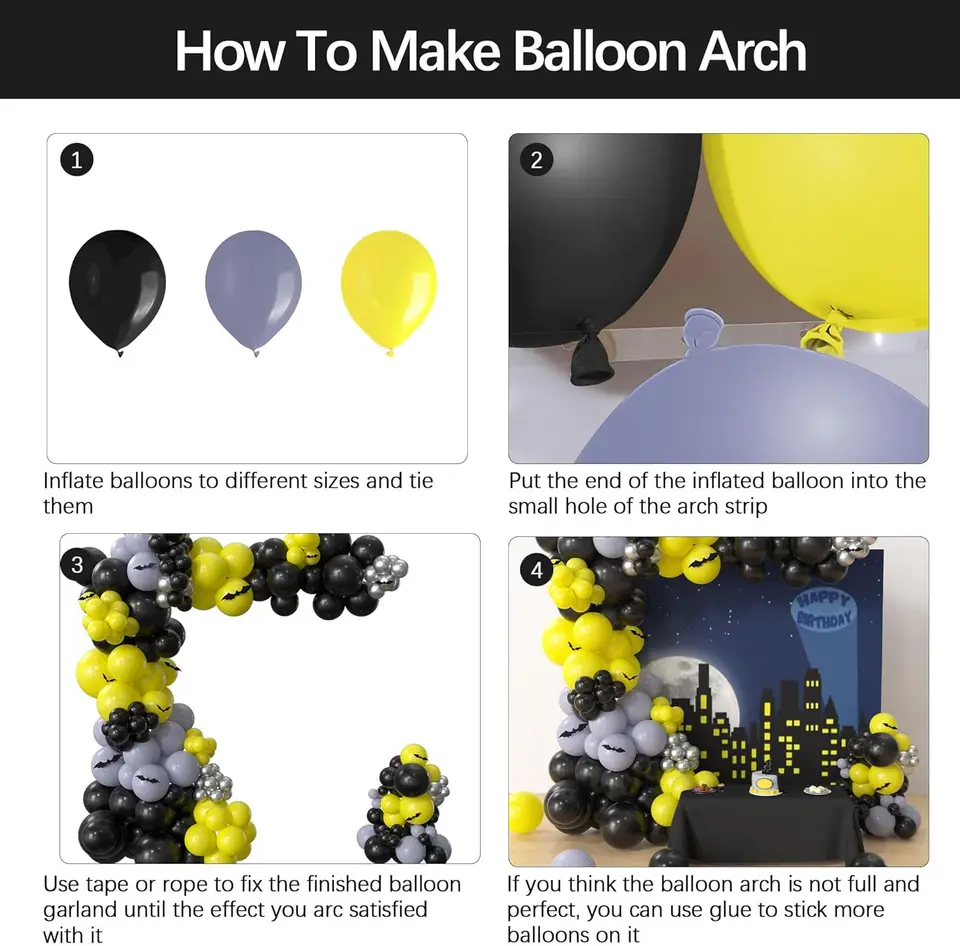 How To Make Balloon Arch

1

Inflate balloons to different sizes and tie them

2

Put the end of the inflated balloon into the small hole of the arch strip

3

Use tape or rope to fix the finished balloon garland until the effect you arc satisfied with it

4

HAPPY BIRTHDAY

If you think the balloon arch is not full and perfect, you can use glue to stick more balloons on it