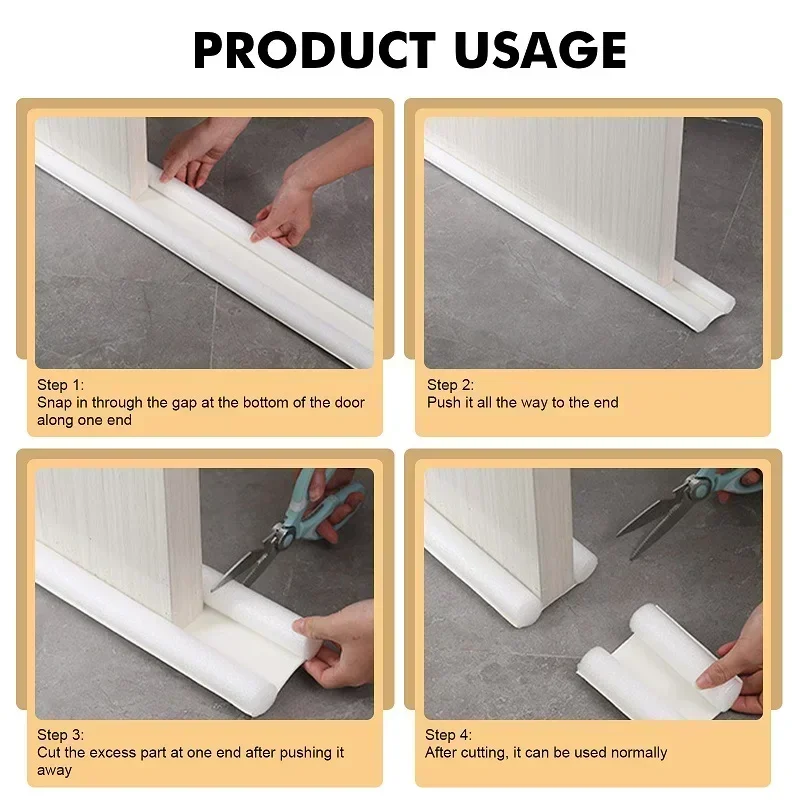 PRODUCT USAGE

Step 1:
Snap in through the gap at the bottom of the door along one end

Step 2:
Push it all the way to the end

Step 3:
Cut the excess part at one end after pushing it away

Step 4:
After cutting, it can be used normally