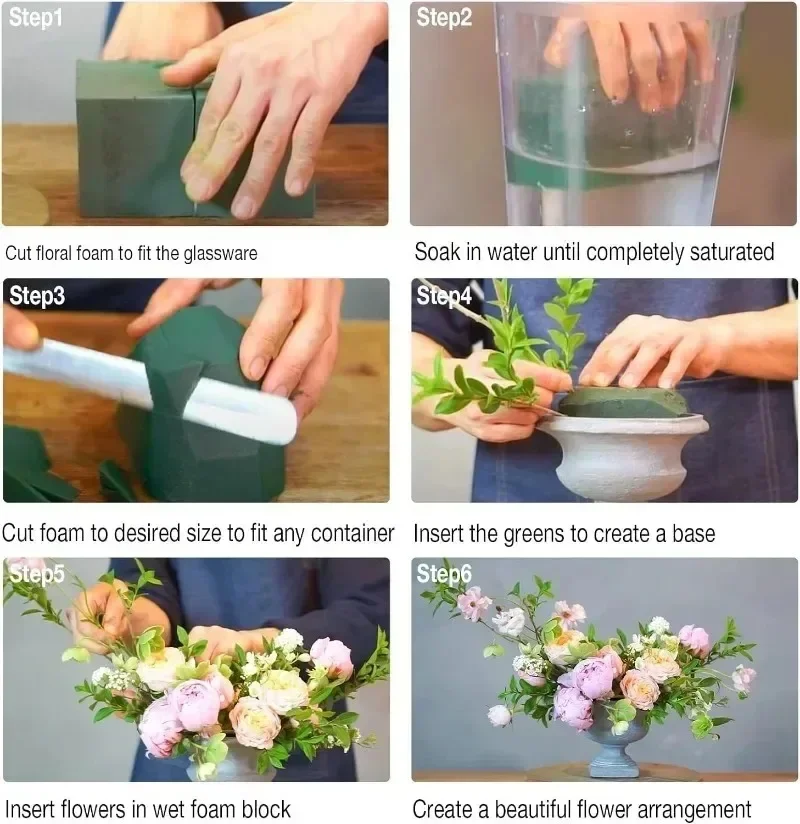 Step1

Cut floral foam to fit the glassware

Step2

Soak in water until completely saturated

Step3

Cut foam to desired size to fit any container

Step4

Insert the greens to create a base

Step5

Insert flowers in wet foam block

Step6

Create a beautiful flower arrangement