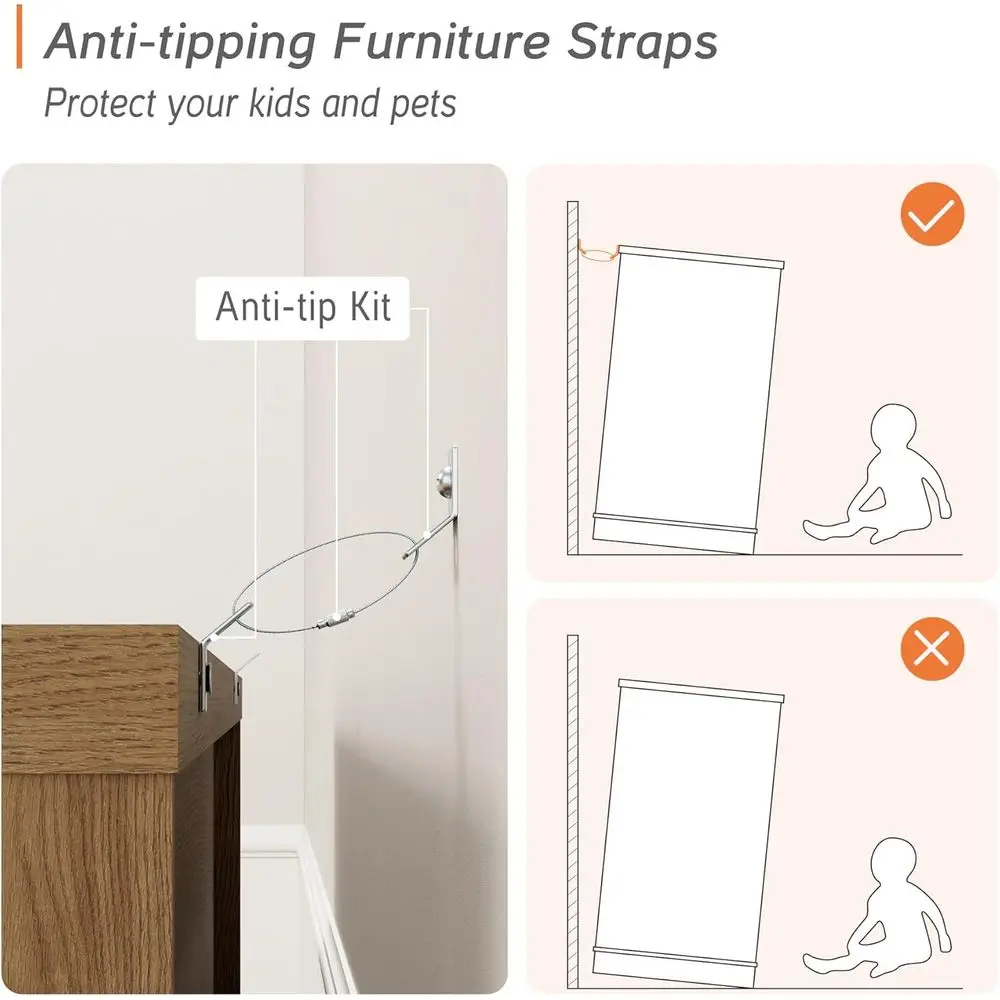 Anti-tipping Furniture Straps

Protect your kids and pets

Anti-tip Kit