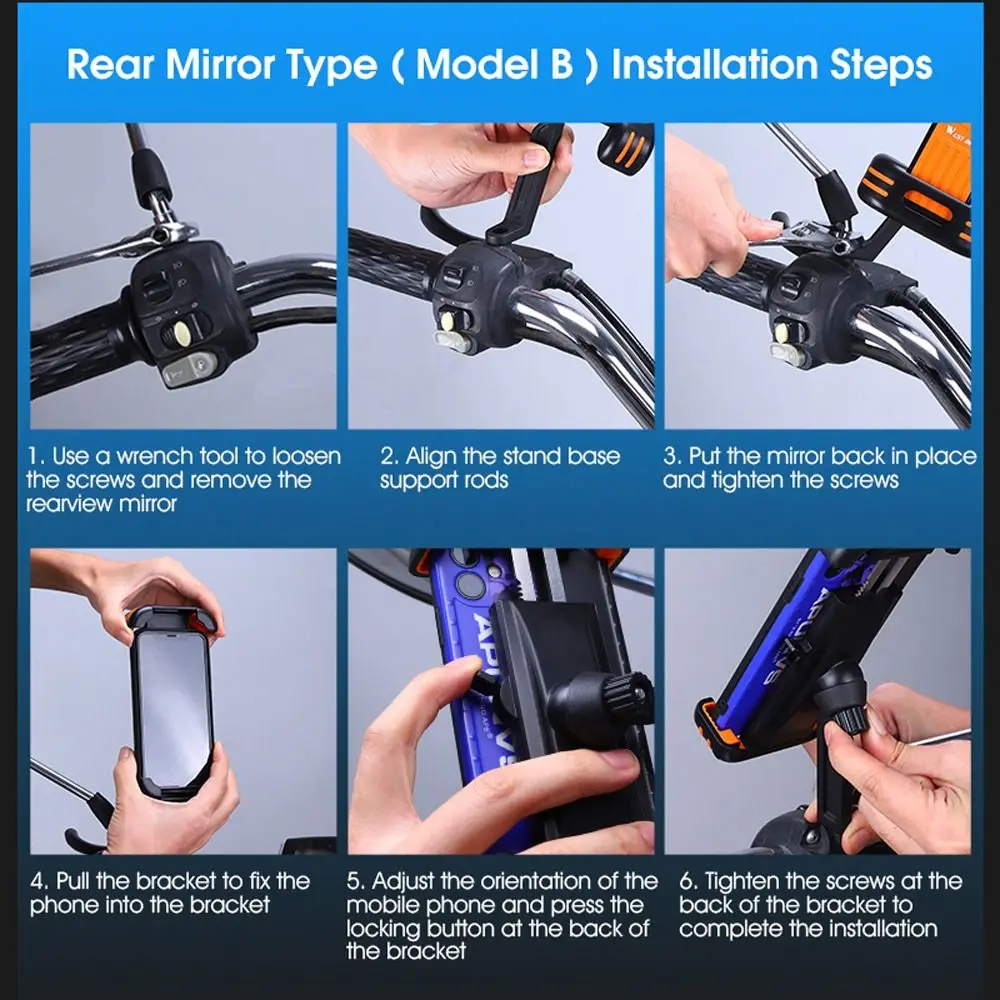 Rear Mirror Type ( Model B ) Installation Steps

1. Use a wrench tool to loosen the screws and remove the rearview mirror

2. Align the stand base support rods

3. Put the mirror back in place and tighten the screws

4. Pull the bracket to fix the phone into the bracket

5. Adjust the orientation of the mobile phone and press the locking button at the back of the bracket

6. Tighten the screws at the back of the bracket to complete the installation