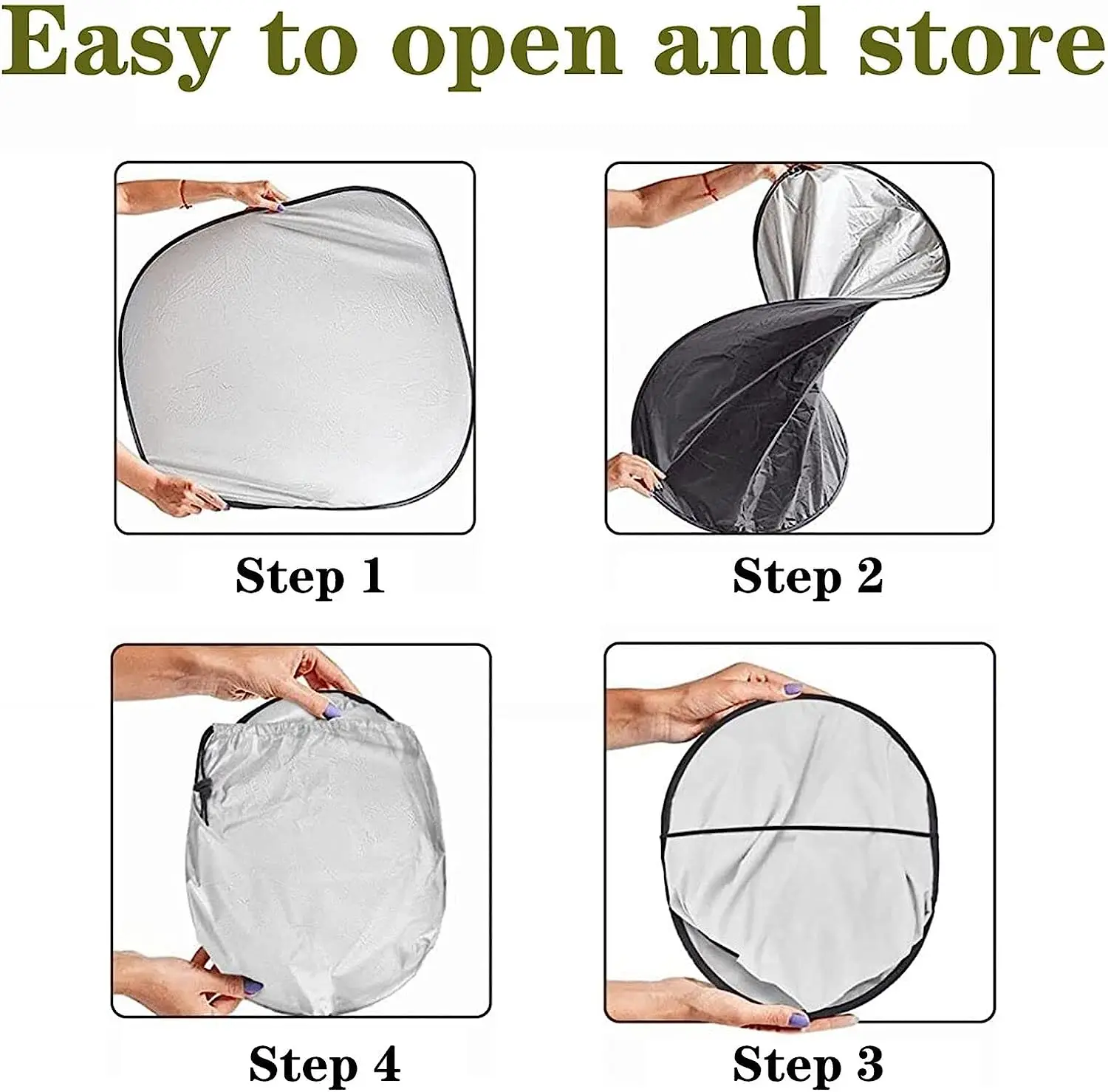 Easy to open and store

Step 1

Step 2

Step 4

Step 3