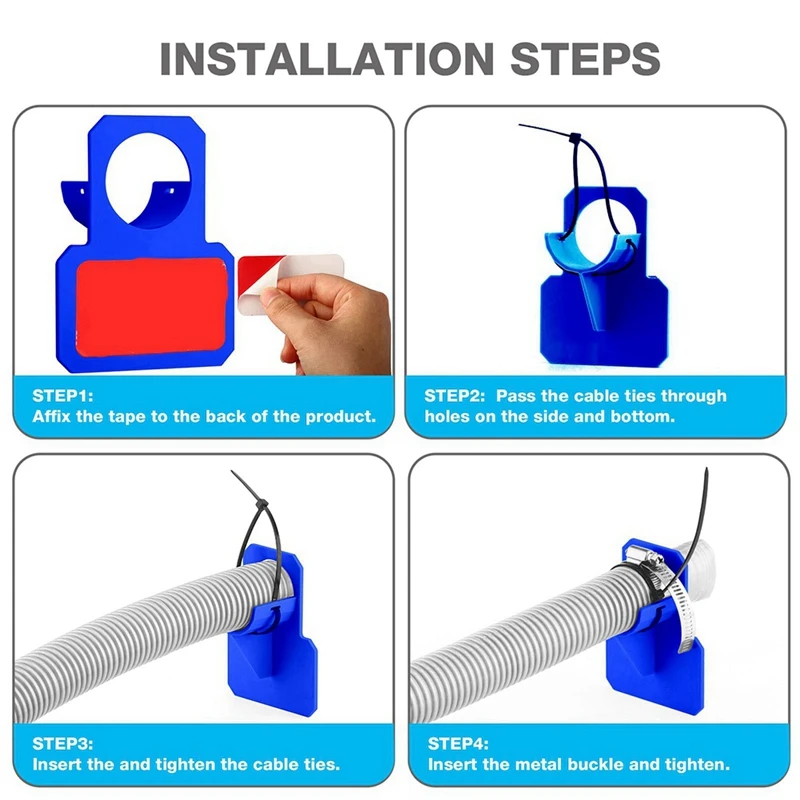 INSTALLATION STEPS

STEP1:
Affix the tape to the back of the product.

STEP2: Pass the cable ties through holes on the side and bottom.

STEP3:
Insert the and tighten the cable ties.

STEP4:
Insert the metal buckle and tighten.