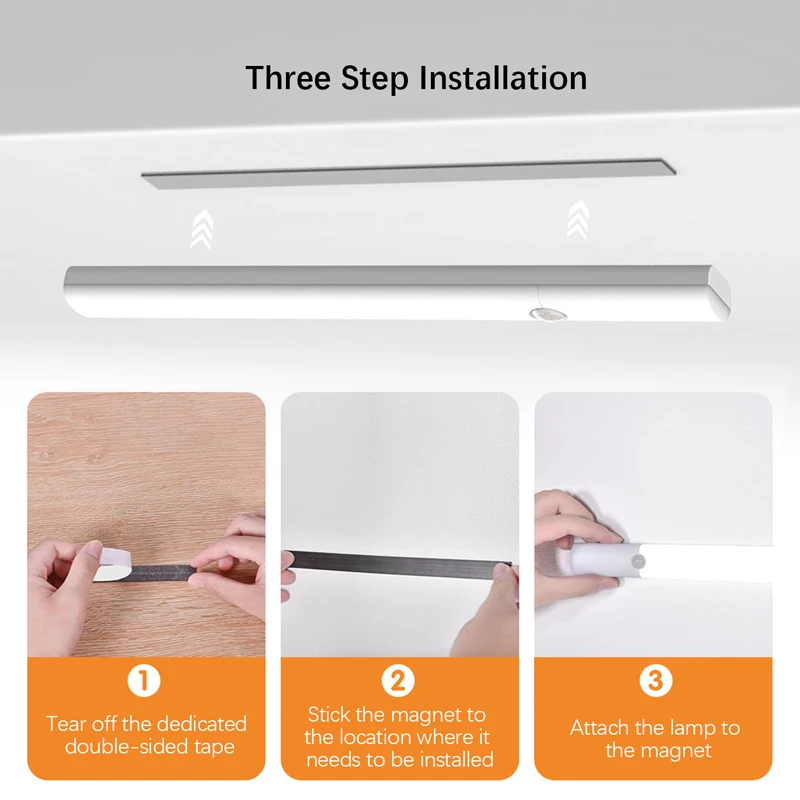 Three Step Installation

1
Tear off the dedicated double-sided tape

2
Stick the magnet to the location where it needs to be installed

3
Attach the lamp to the magnet