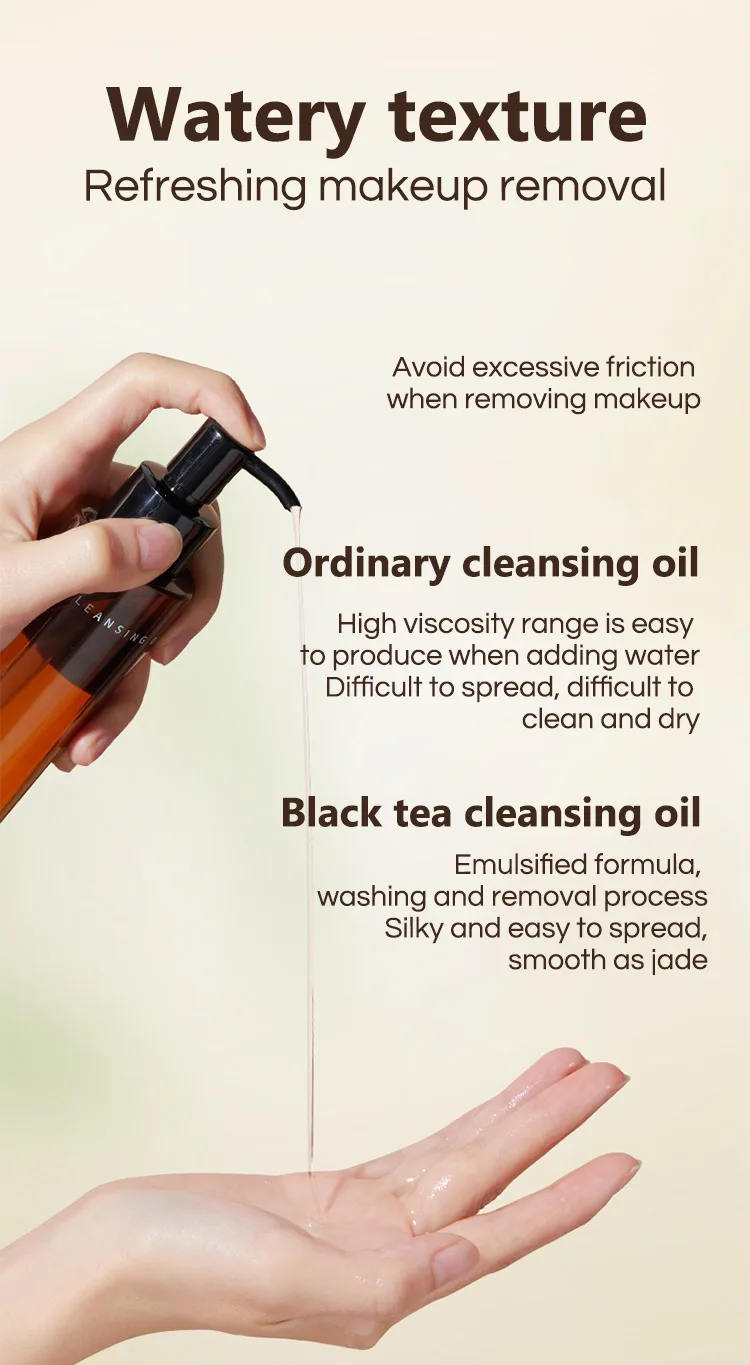 Watery texture
Refreshing makeup removal

Avoid excessive friction when removing makeup

LEANSING

Ordinary cleansing oil

High viscosity range is easy to produce when adding water Difficult to spread, difficult to clean and dry

Black tea cleansing oil

Emulsified formula, washing and removal process Silky and easy to spread, smooth as jade