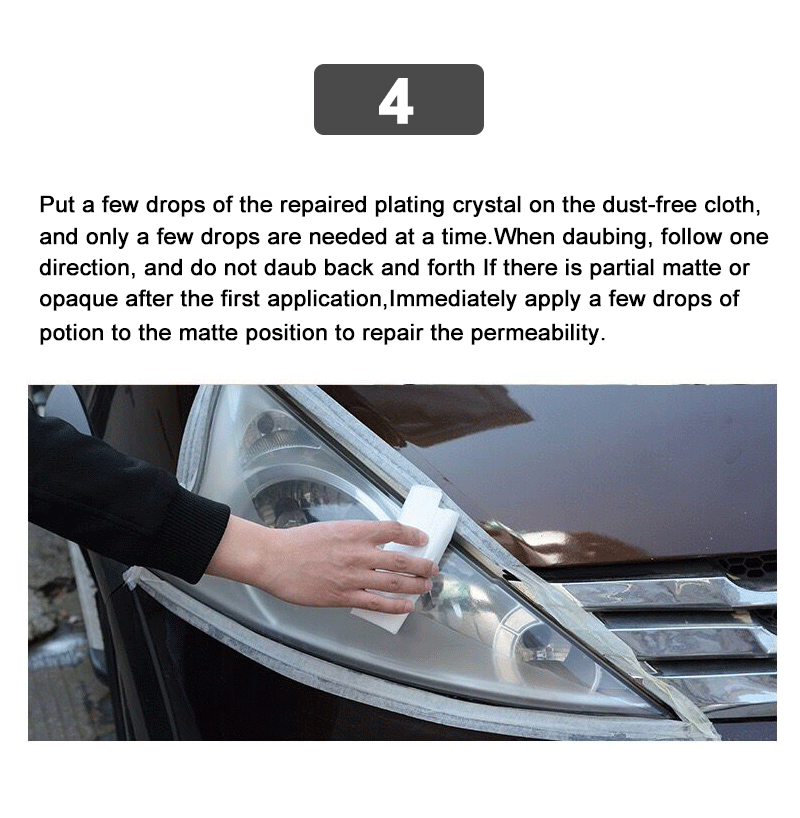 4

Put a few drops of the repaired plating crystal on the dust-free cloth, and only a few drops are needed at a time.When daubing, follow one direction, and do not daub back and forth If there is partial matte or opaque after the first application,Immediately apply a few drops of potion to the matte position to repair the permeability.