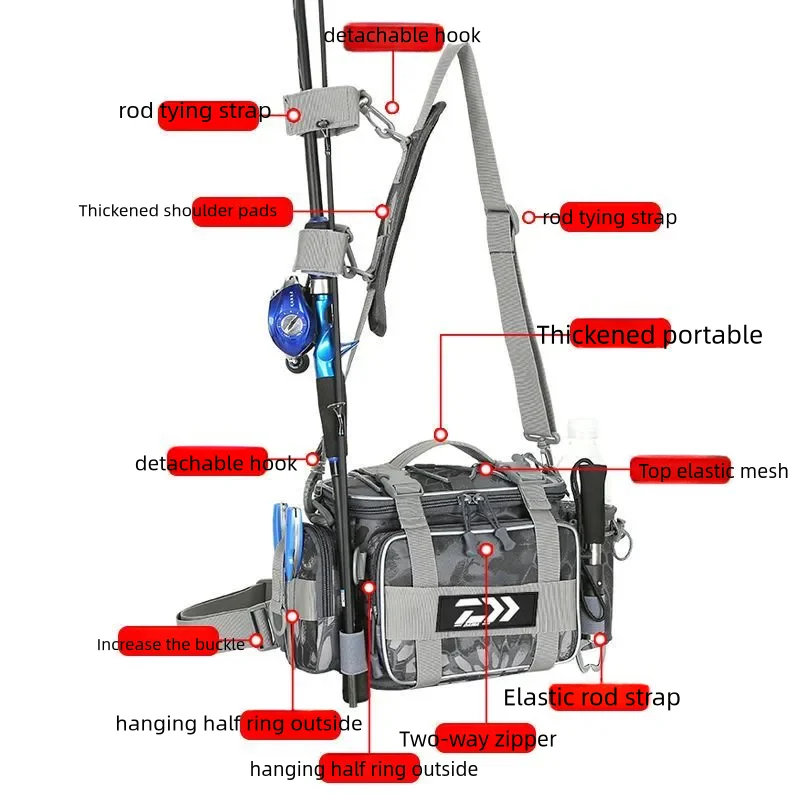 detachable hook

rod tying strap

Thickened shoulder pads

rod tying strap

Thickened portable

detachable hook

Top elastic mesh

Increase the buckle

Elastic rod strap

hanging half ring outside

Two-way zipper

hanging half ring outside