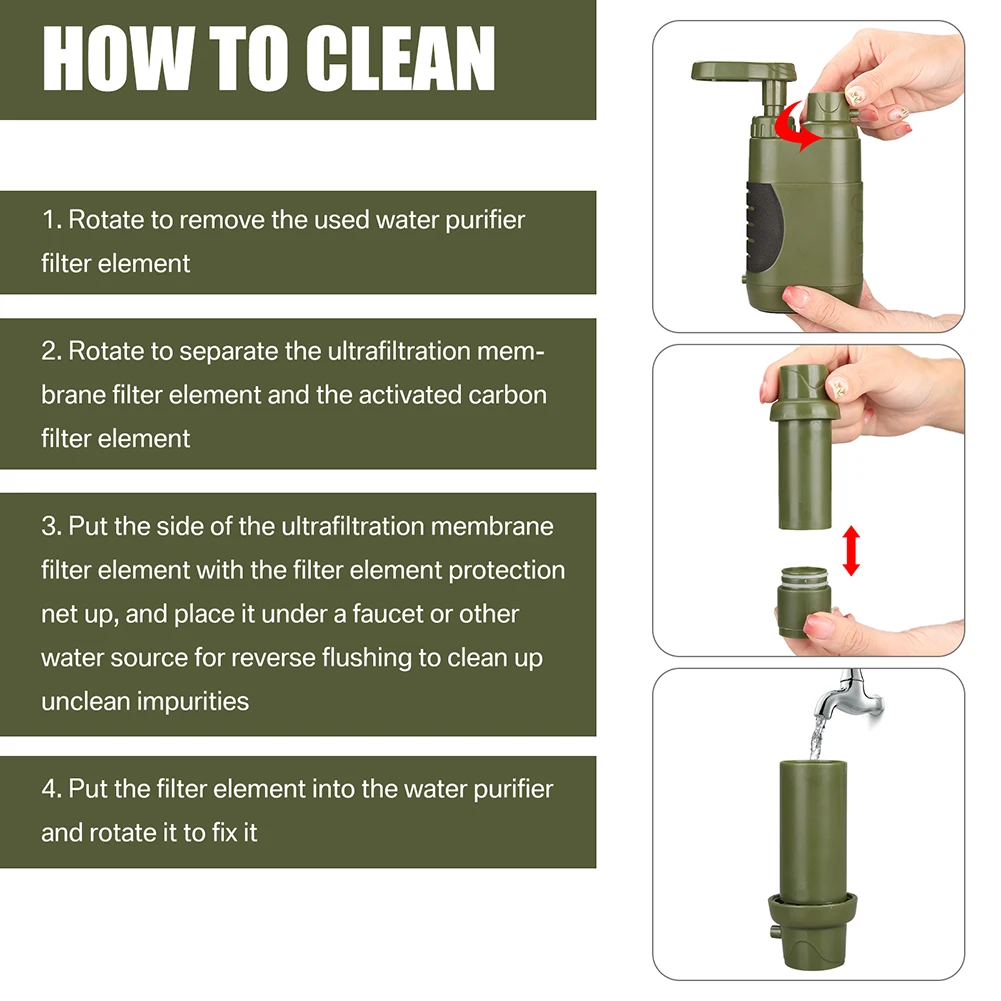 HOW TO CLEAN

1. Rotate to remove the used water purifier filter element

2. Rotate to separate the ultrafiltration membrane filter element and the activated carbon filter element

3. Put the side of the ultrafiltration membrane filter element with the filter element protection net up, and place it under a faucet or other water source for reverse flushing to clean up unclean impurities

4. Put the filter element into the water purifier and rotate it to fix it