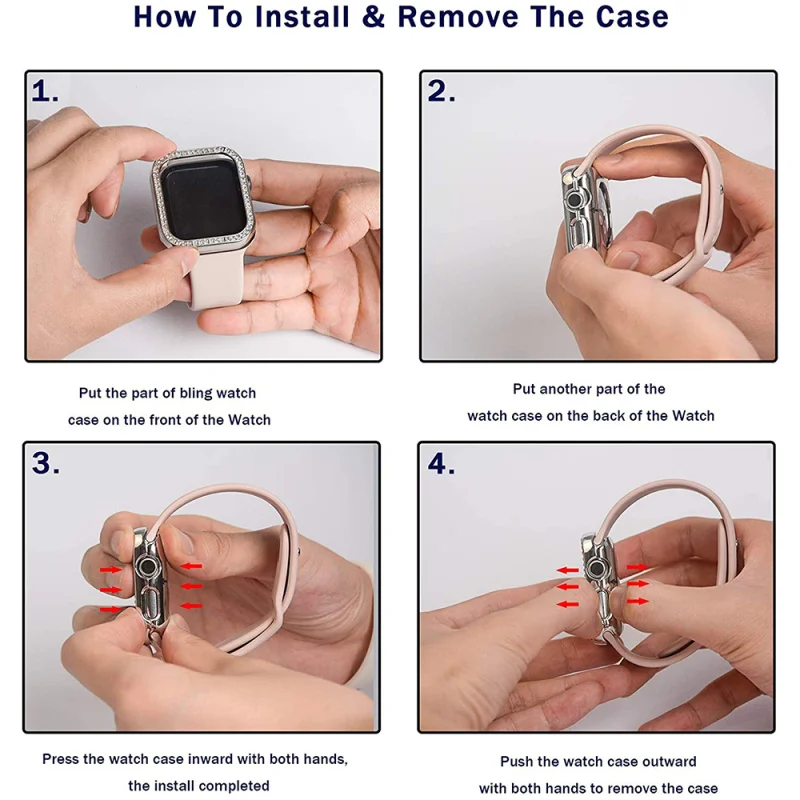 How To Install & Remove The Case

1.

Put the part of bling watch case on the front of the Watch

2.

Put another part of the watch case on the back of the Watch

3.

Press the watch case inward with both hands, the install completed

4.

Push the watch case outward with both hands to remove the case